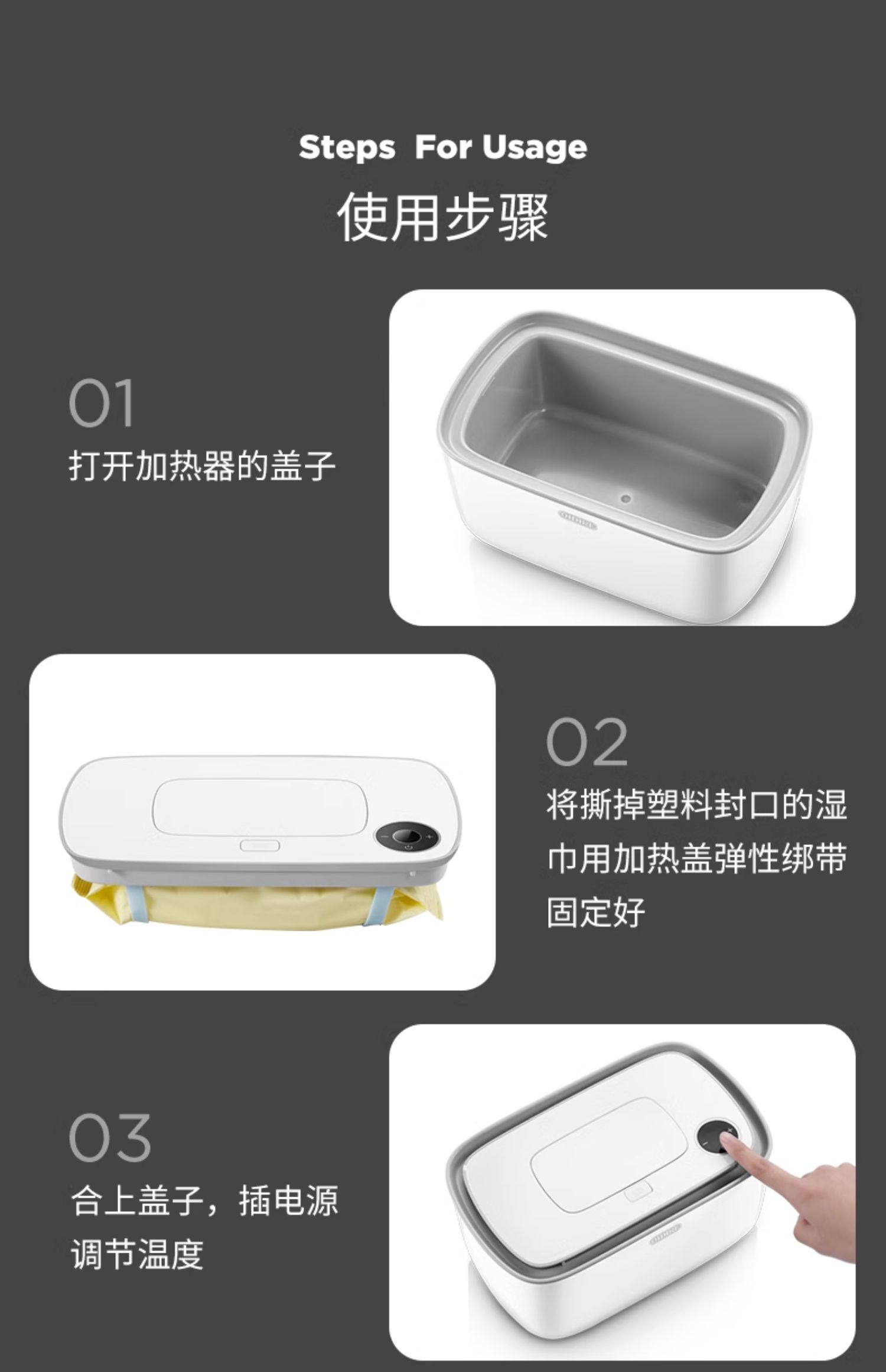 Steps For Usage

使用步骤

01

打开加热器的盖子

02

将撕掉塑料封口的湿巾用加热盖弹性绑带固定好

03

合上盖子，插电源调节温度