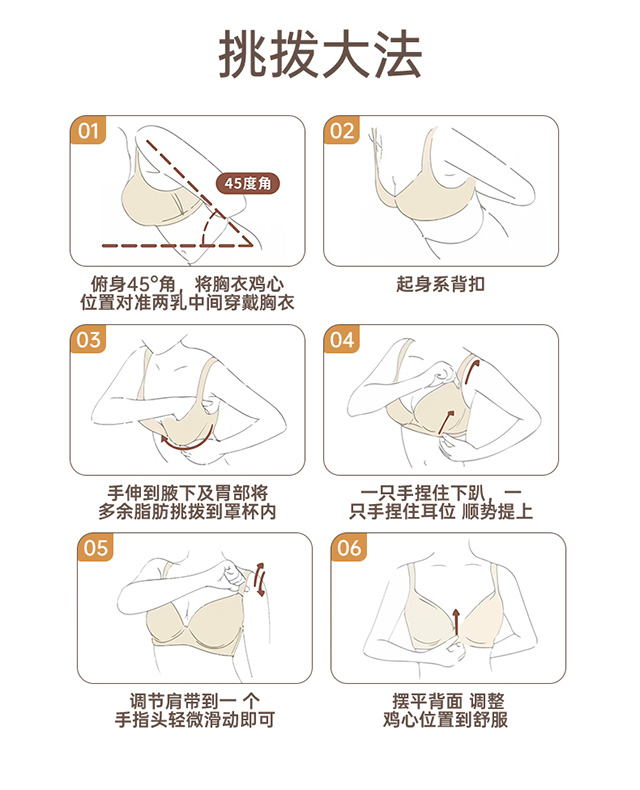 挑拨大法

01

45度角

俯身45°角，将胸衣鸡心位置对准两乳中间穿戴胸衣

02

起身系背扣

03

手伸到腋下及胃部将多余脂肪挑拨到罩杯内

04

一只手捏住下趴，一只手捏住耳位 顺势提上

05

调节肩带到一 个手指头轻微滑动即可

06

摆平背面 调整鸡心位置到舒服