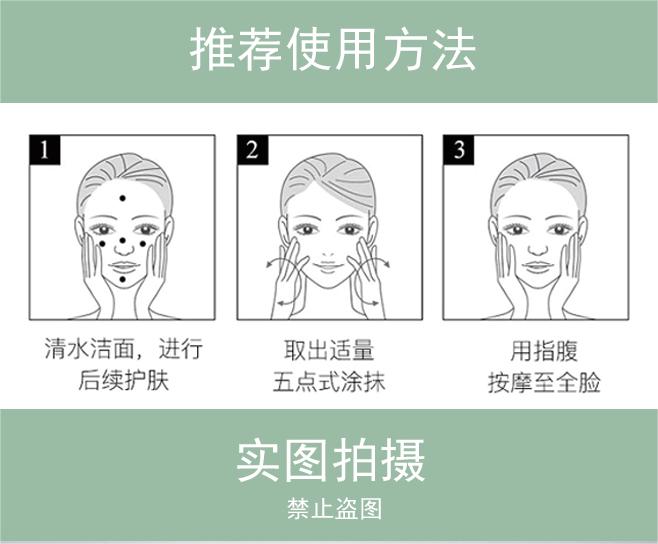 推荐使用方法

1

清水洁面，进行后续护肤

2

取出适量五点式涂抹

3

用指腹按摩至全脸

实图拍摄

禁止盗图