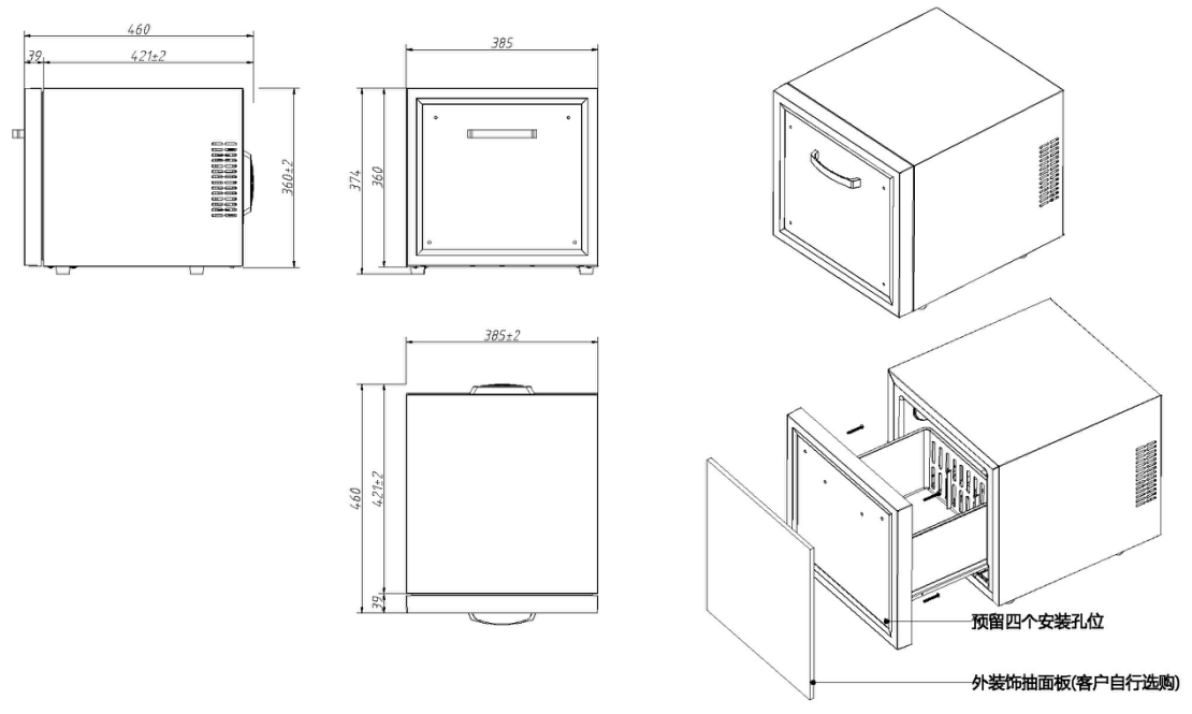 460
39
421±2
360±2
385
374
360
385±2
460
421±2
39
预留四个安装孔位
外装饰抽面板(客户自行选购)