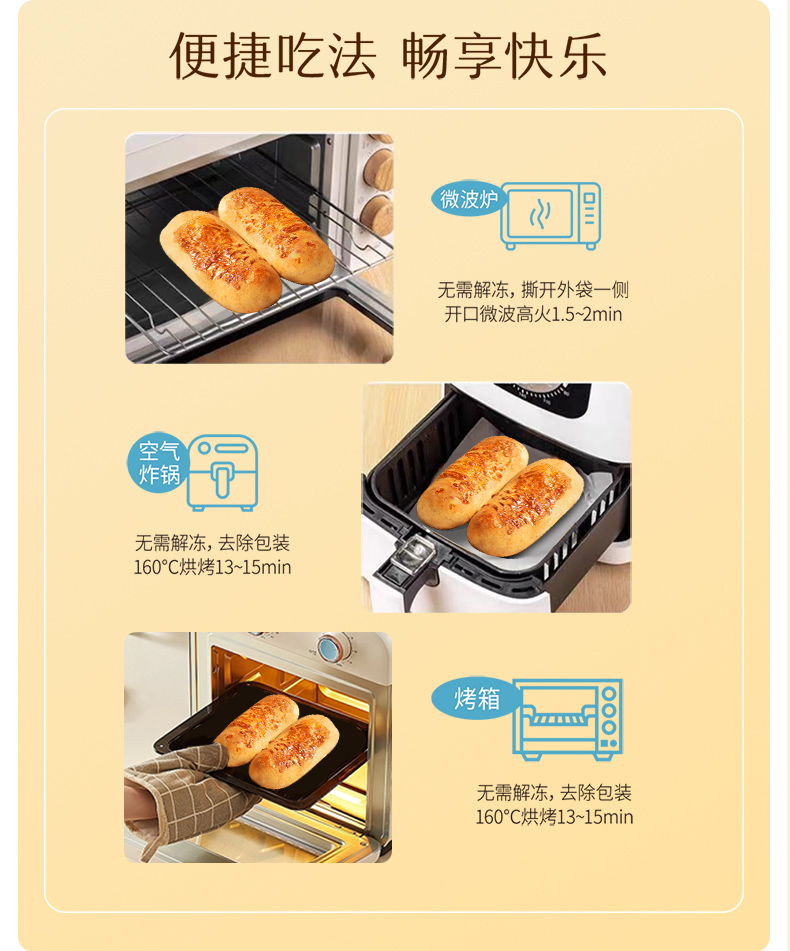 便捷吃法 畅享快乐

微波炉

无需解冻，撕开外袋一侧
开口微波高火1.5~2min

空气炸锅

无需解冻，去除包装
160°C烘烤13~15min

烤箱

无需解冻，去除包装
160°C烘烤13~15min