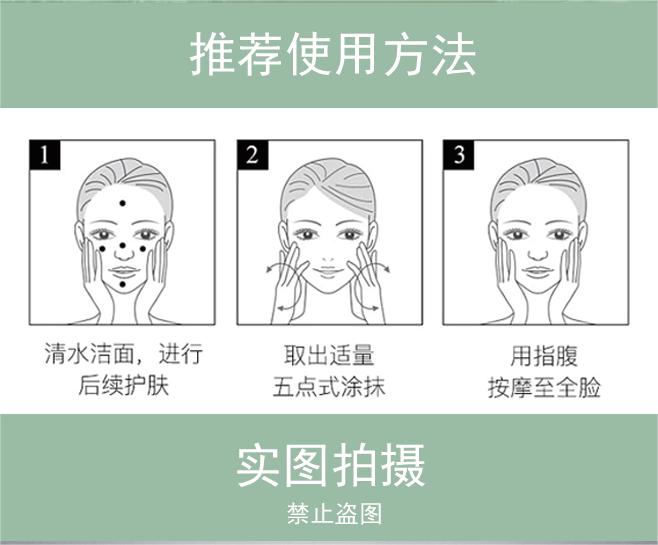 推荐使用方法

1

清水洁面，进行后续护肤

2

取出适量五点式涂抹

3

用指腹按摩至全脸

实图拍摄

禁止盗图