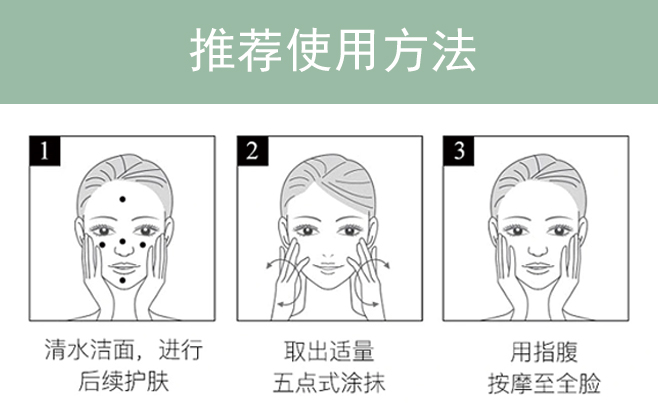 推荐使用方法

1

清水洁面，进行后续护肤

2

取出适量五点式涂抹

3

用指腹按摩至全脸