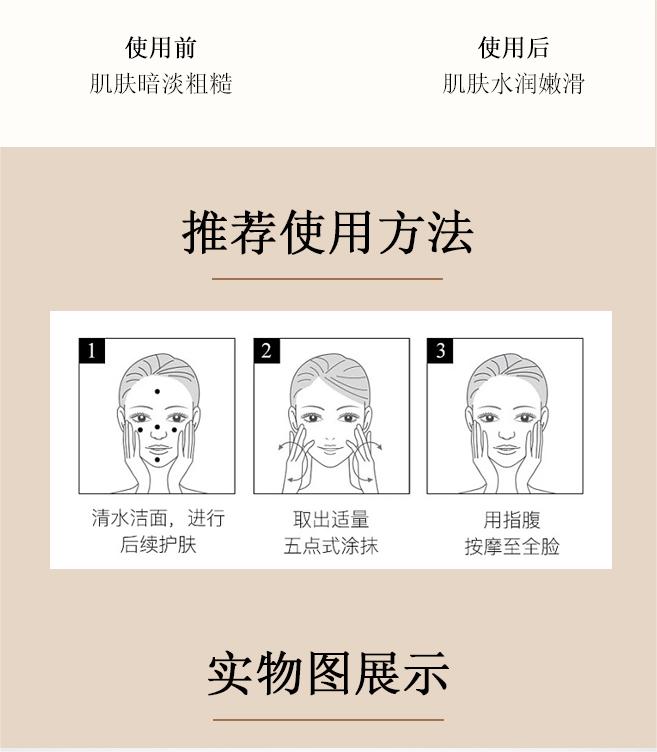 使用前
肌肤暗淡粗糙

使用后
肌肤水润嫩滑

推荐使用方法

1
清水洁面，进行后续护肤

2
取出适量五点式涂抹

3
用指腹按摩至全脸

实物图展示