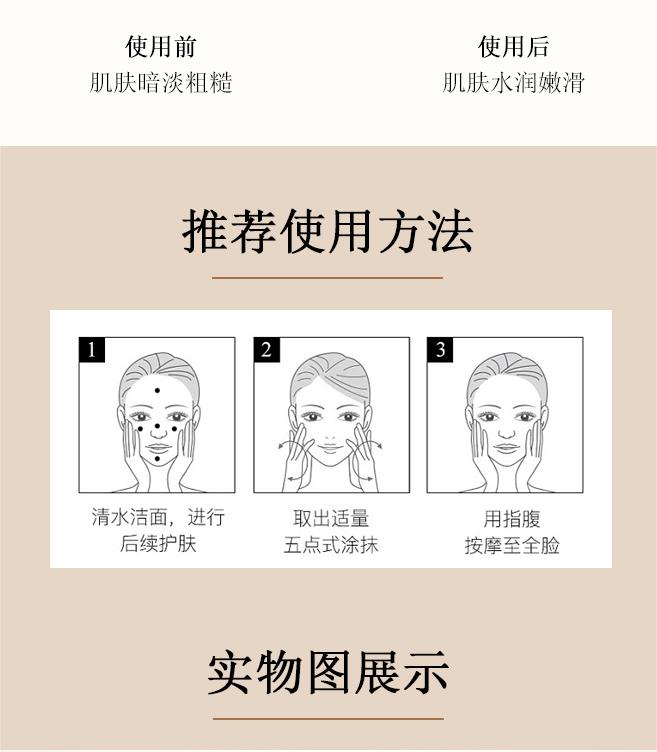 使用前
肌肤暗淡粗糙

使用后
肌肤水润嫩滑

推荐使用方法

1
清水洁面，进行后续护肤

2
取出适量五点式涂抹

3
用指腹按摩至全脸

实物图展示