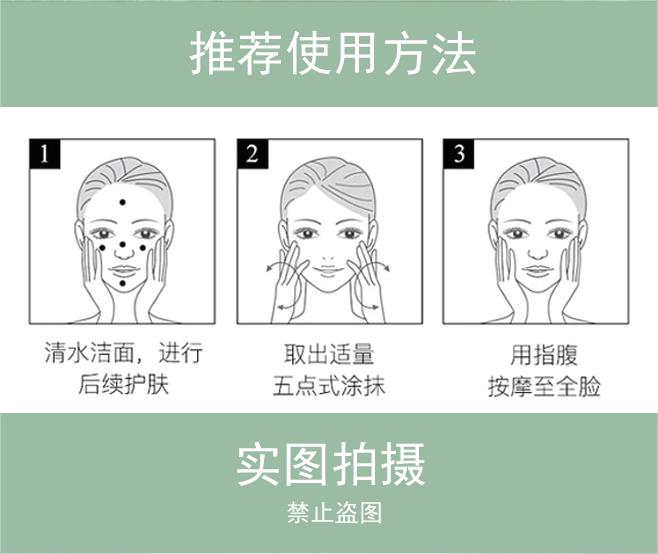 推荐使用方法

1

清水洁面，进行后续护肤

2

取出适量五点式涂抹

3

用指腹按摩至全脸

实图拍摄

禁止盗图