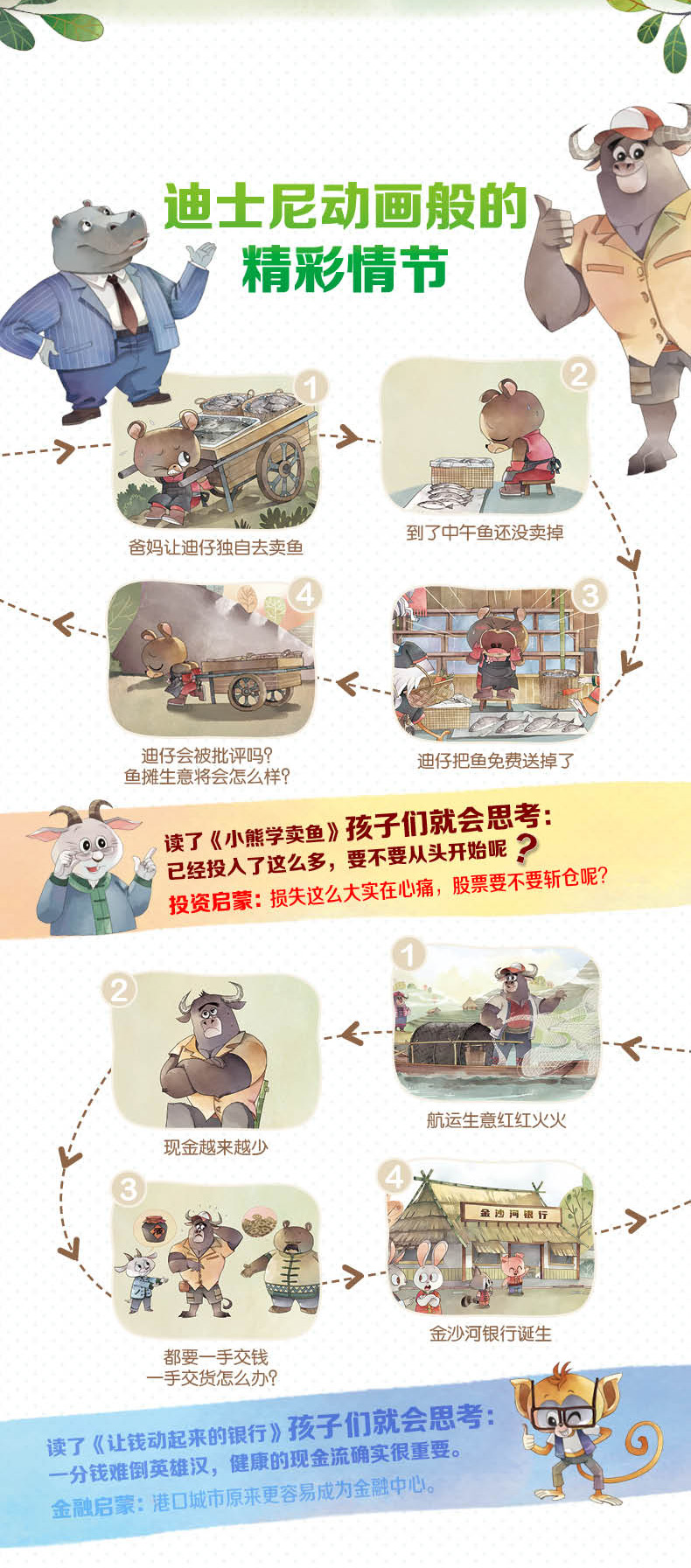 迪士尼动画般的
精彩情节

1
爸妈让迪仔独自去卖鱼

2
到了中午鱼还没卖掉

3
迪仔把鱼免费送掉了

4
迪仔会被批评吗？
鱼摊生意将会怎么样？

读了《小熊学卖鱼》孩子们就会思考：
已经投入了这么多，要不要从头开始呢？
投资启蒙：损失这么大实在心痛，股票要不要斩仓呢？

1
航运生意红红火火

2
现金越来越少

3
都要一手交钱
一手交货怎么办？

4
金沙河银行
金沙河银行诞生

读了《让钱动起来的银行》孩子们就会思考：
一分钱难倒英雄汉，健康的现金流确实很重要。
金融启蒙：港口城市原来更容易成为金融中心。