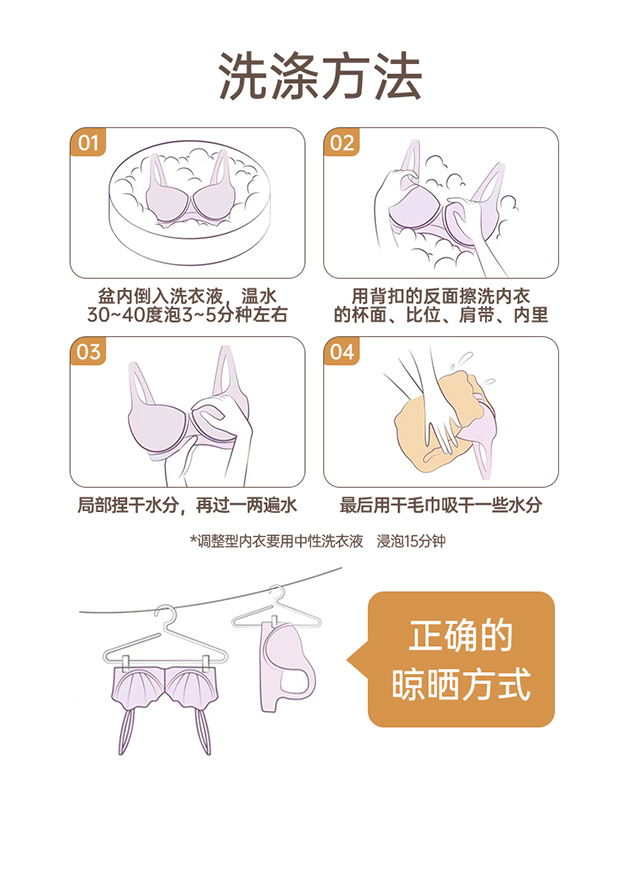 洗涤方法

01

盆内倒入洗衣液，温水30~40度泡3~5分种左右

02

用背扣的反面擦洗内衣的杯面、比位、肩带、内里

03

局部捏干水分，再过一两遍水

04

最后用干毛巾吸干一些水分

*调整型内衣要用中性洗衣液 浸泡15分钟

正确的晾晒方式