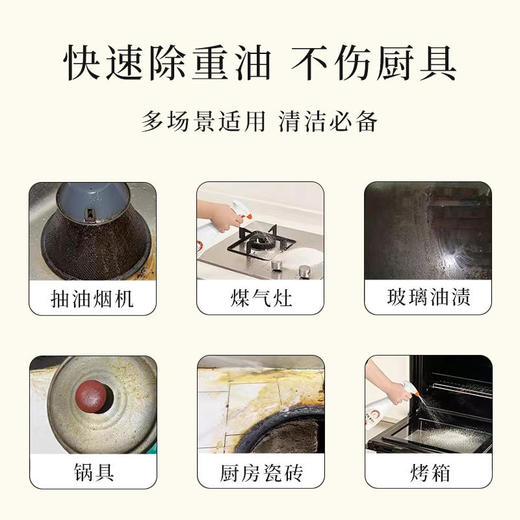 快速除重油 不伤厨具

多场景适用 清洁必备

抽油烟机

煤气灶

玻璃油渍

锅具

厨房瓷砖

烤箱