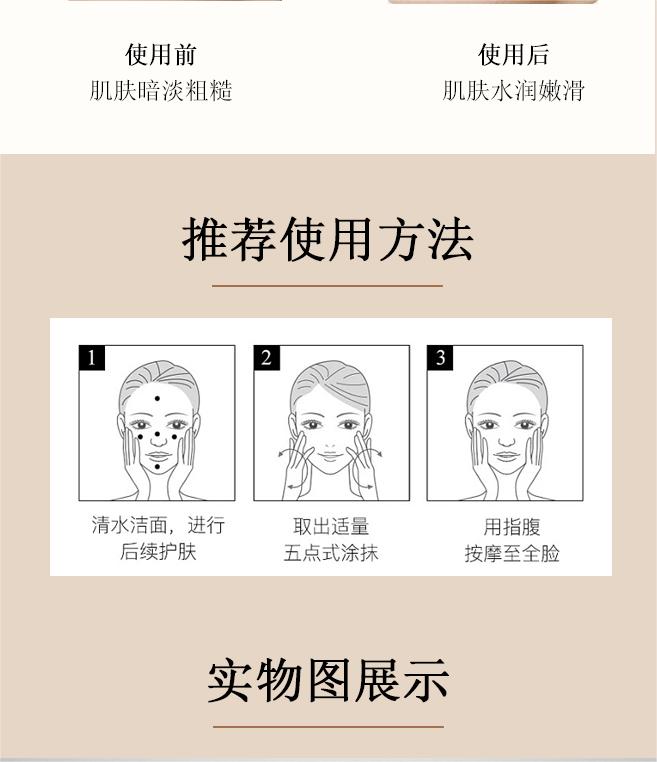 使用前
肌肤暗淡粗糙

使用后
肌肤水润嫩滑

推荐使用方法

1
清水洁面，进行后续护肤

2
取出适量五点式涂抹

3
用指腹按摩至全脸

实物图展示