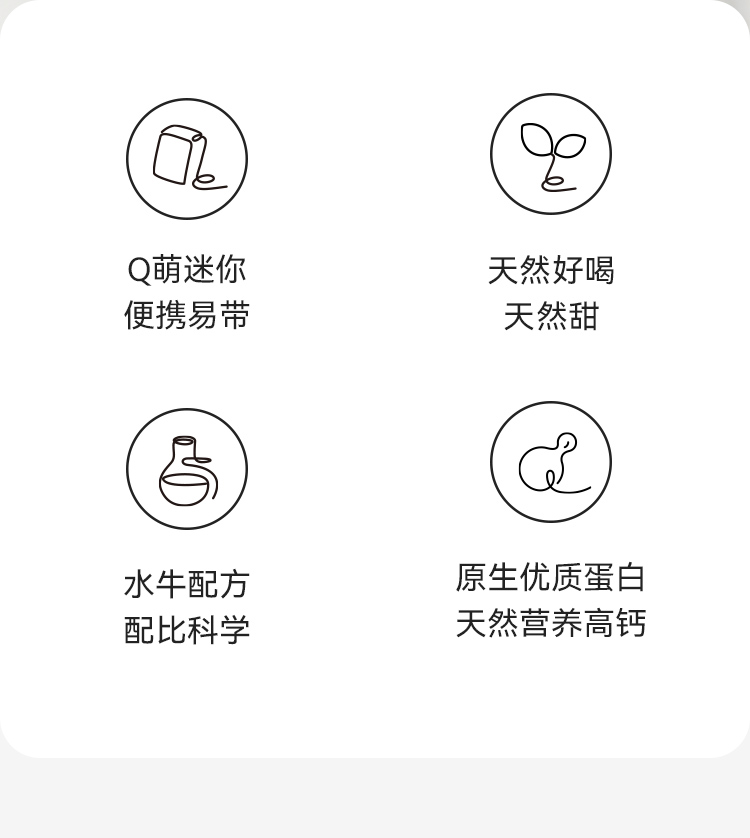 Q萌迷你
便携易带

天然好喝
天然甜

水牛配方
配比科学

原生优质蛋白
天然营养高钙