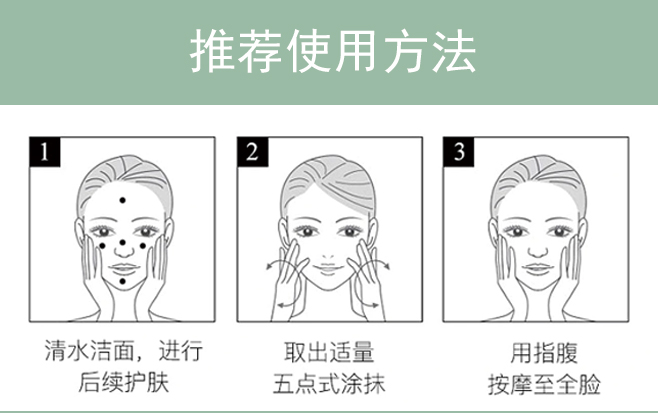 推荐使用方法

1

清水洁面，进行后续护肤

2

取出适量五点式涂抹

3

用指腹按摩至全脸