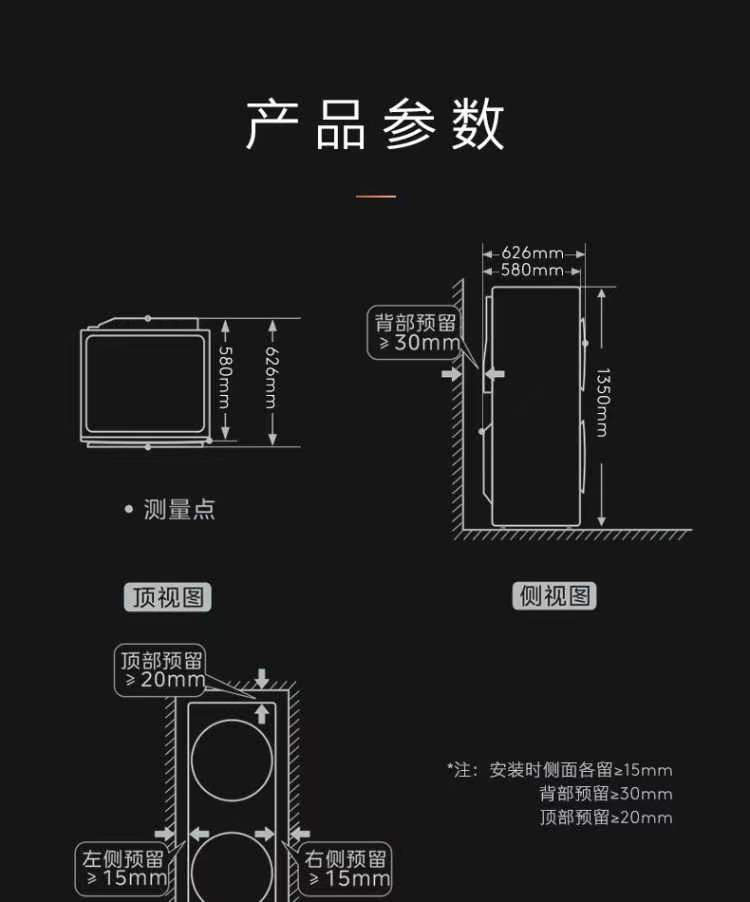 产品参数

580mm
626mm

• 测量点

顶视图

626mm
580mm

背部预留
≥30mm

1350mm

侧视图

顶部预留
≥20mm

左侧预留
≥15mm

右侧预留
≥15mm

*注：安装时侧面各留≥15mm
背部预留≥30mm
顶部预留≥20mm