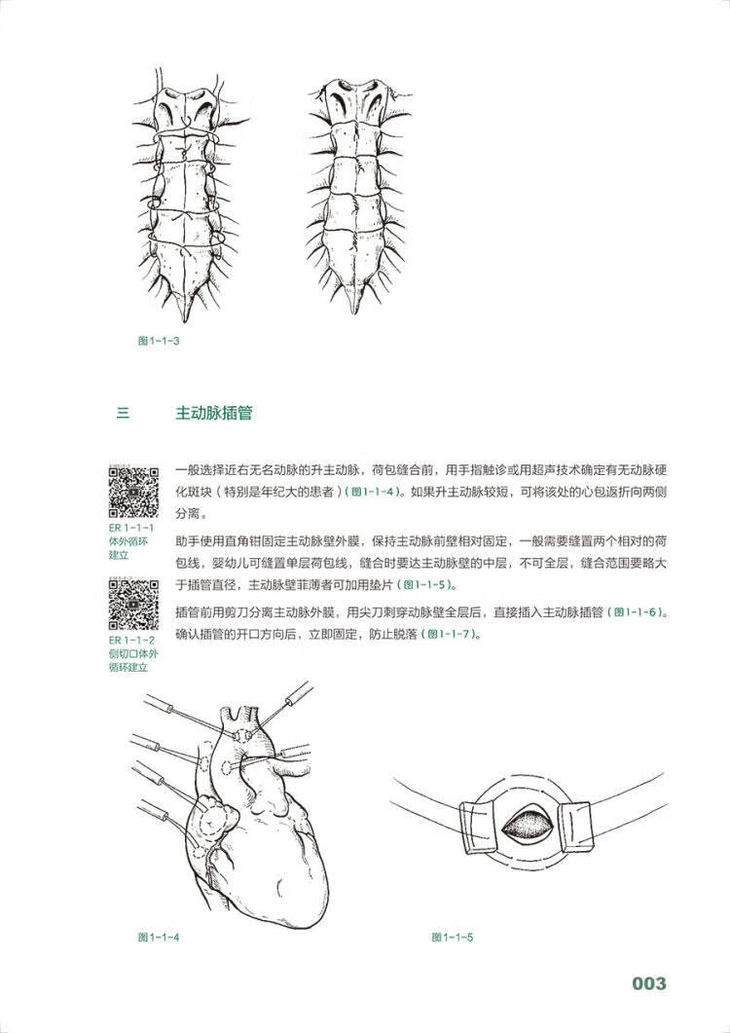 图1-1-3

三　主动脉插管

ER 1-1-1 体外循环建立

ER 1-1-2 侧切口体外循环建立

一般选择近右无名动脉的升主动脉，荷包缝合前，用手指触诊或用超声技术确定有无动脉硬化斑块（特别是年纪大的患者）（图1-1-4）。如果升主动脉较短，可将该处的心包返折向两侧分离。

助手使用直角钳固定主动脉壁外膜，保持主动脉前壁相对固定，一般需要缝置两个相对的荷包线，婴幼儿可缝置单层荷包线，缝合时要达主动脉壁的中层，不可全层，缝合范围要略大于插管直径，主动脉壁菲薄者可加用垫片（图1-1-5）。

插管前用剪刀分离主动脉外膜，用尖刀刺穿动脉壁全层后，直接插入主动脉插管（图1-1-6）。确认插管的开口方向后，立即固定，防止脱落（图1-1-7）。

图1-1-4

图1-1-5

003