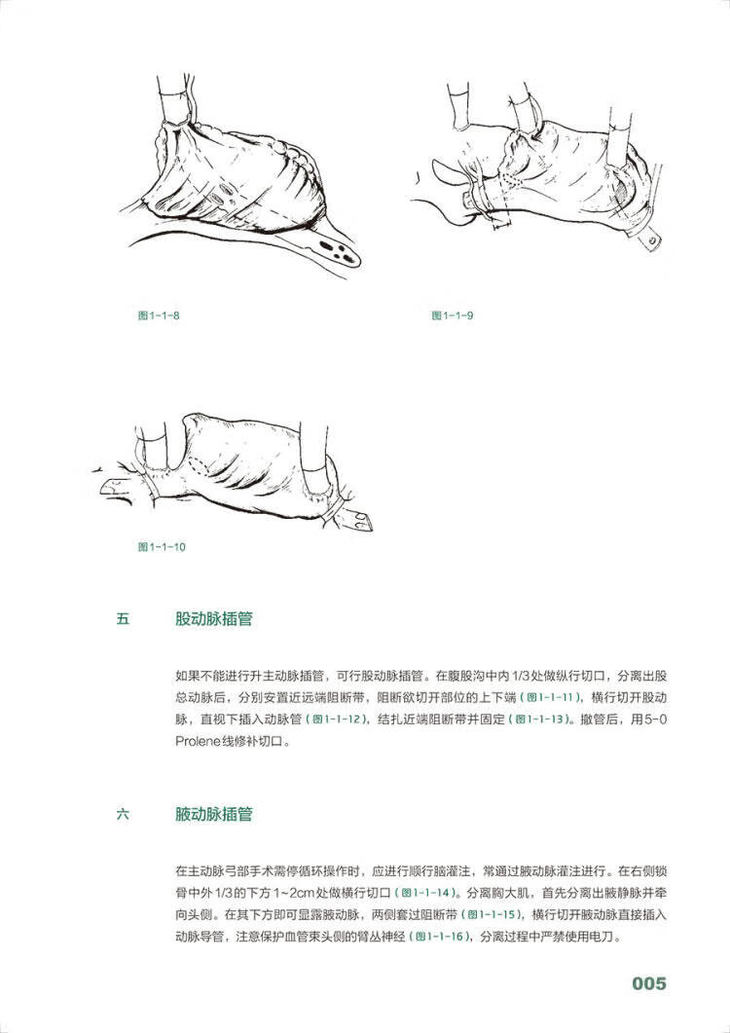 图1-1-8

图1-1-9

图1-1-10

五　股动脉插管

如果不能进行升主动脉插管，可行股动脉插管。在腹股沟中内1/3处做纵行切口，分离出股总动脉后，分别安置近远端阻断带，阻断欲切开部位的上下端（图1-1-11），横行切开股动脉，直视下插入动脉管（图1-1-12），结扎近端阻断带并固定（图1-1-13）。撤管后，用5-0 Prolene线修补切口。

六　腋动脉插管

在主动脉弓部手术需停循环操作时，应进行顺行脑灌注，常通过腋动脉灌注进行。在右侧锁骨中外1/3的下方1~2cm处做横行切口（图1-1-14）。分离胸大肌，首先分离出腋静脉并牵向头侧。在其下方即可显露腋动脉，两侧套过阻断带（图1-1-15），横行切开腋动脉直接插入动脉导管，注意保护血管束头侧的臂丛神经（图1-1-16），分离过程中严禁使用电刀。

005