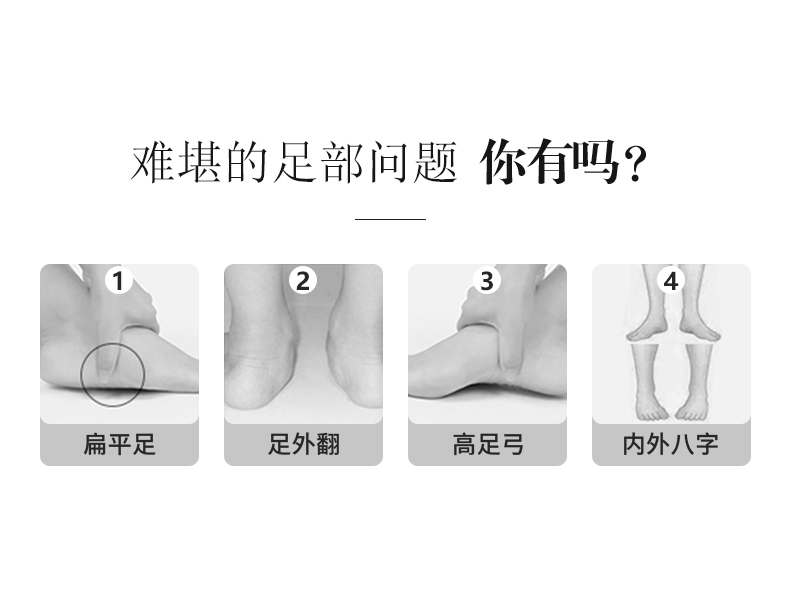 难堪的足部问题 你有吗？

1
扁平足

2
足外翻

3
高足弓

4
内外八字