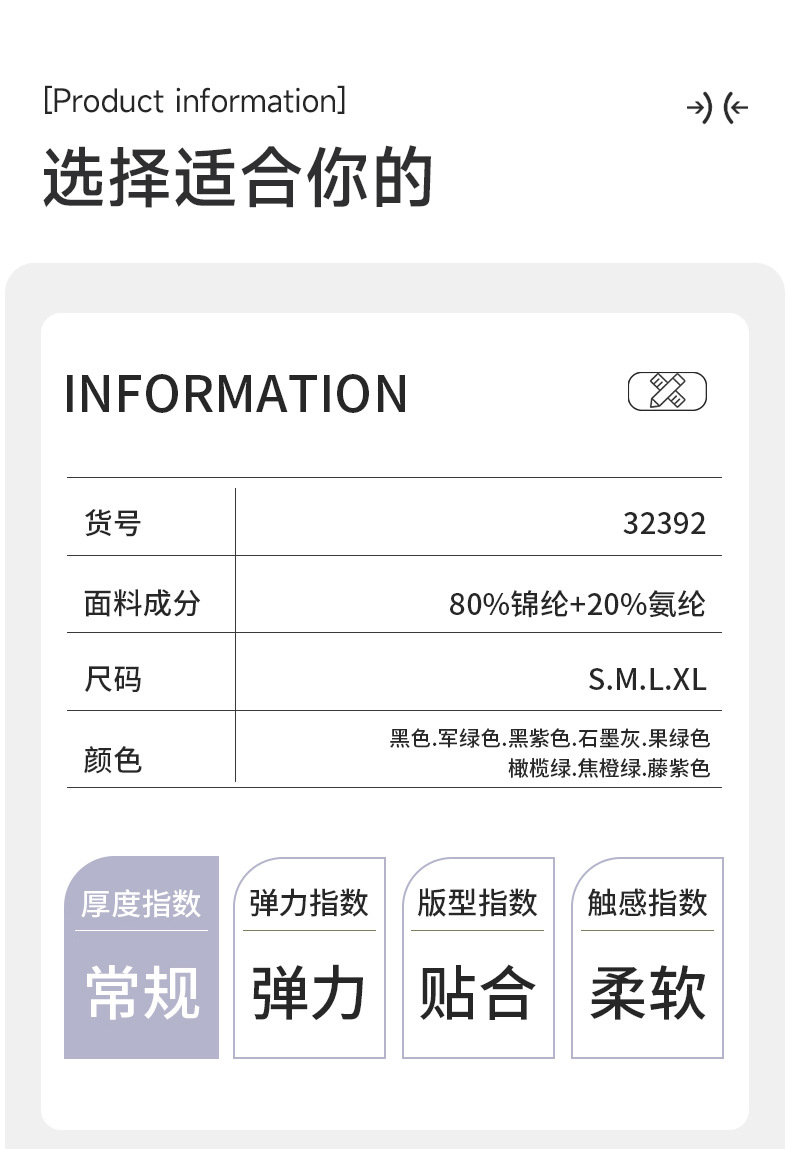 [Product information]

选择适合你的

INFORMATION

货号
32392

面料成分
80%锦纶+20%氨纶

尺码
S.M.L.XL

颜色
黑色.军绿色.黑紫色.石墨灰.果绿色
橄榄绿.焦橙绿.藤紫色

厚度指数
常规

弹力指数
弹力

版型指数
贴合

触感指数
柔软