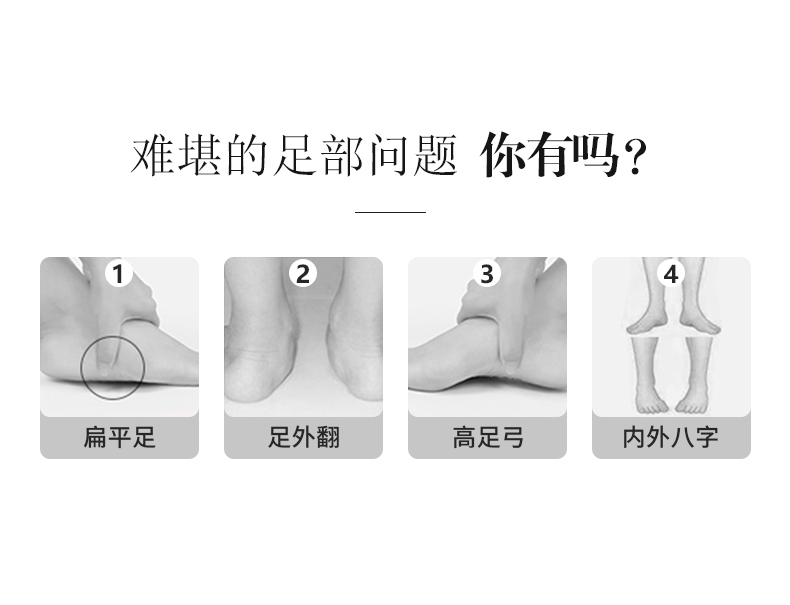 难堪的足部问题 你有吗？

1
扁平足

2
足外翻

3
高足弓

4
内外八字