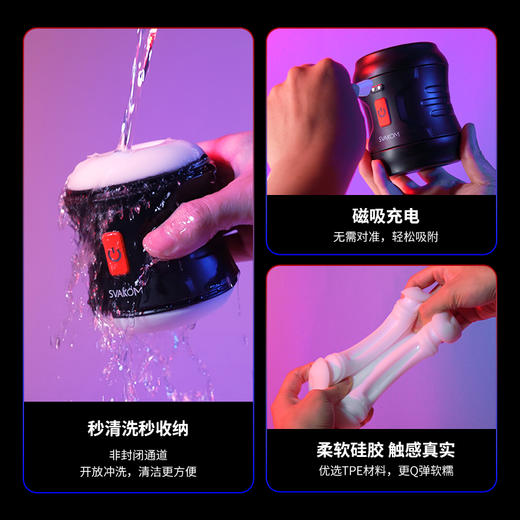 SVAKOM

秒清洗秒收纳

非封闭通道
开放冲洗，清洁更方便

SVAKOM

磁吸充电

无需对准，轻松吸附

柔软硅胶 触感真实

优选TPE材料，更Q弹软糯