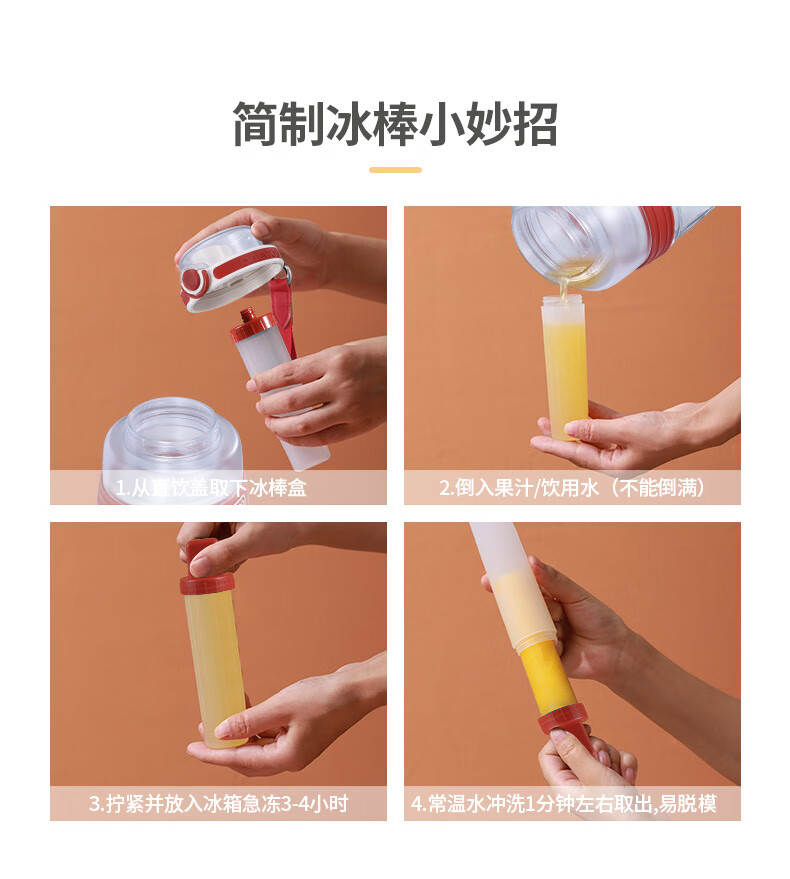 简制冰棒小妙招

1.从直饮盖取下冰棒盒

2.倒入果汁/饮用水（不能倒满）

3.拧紧并放入冰箱急冻3-4小时

4.常温水冲洗1分钟左右取出,易脱模