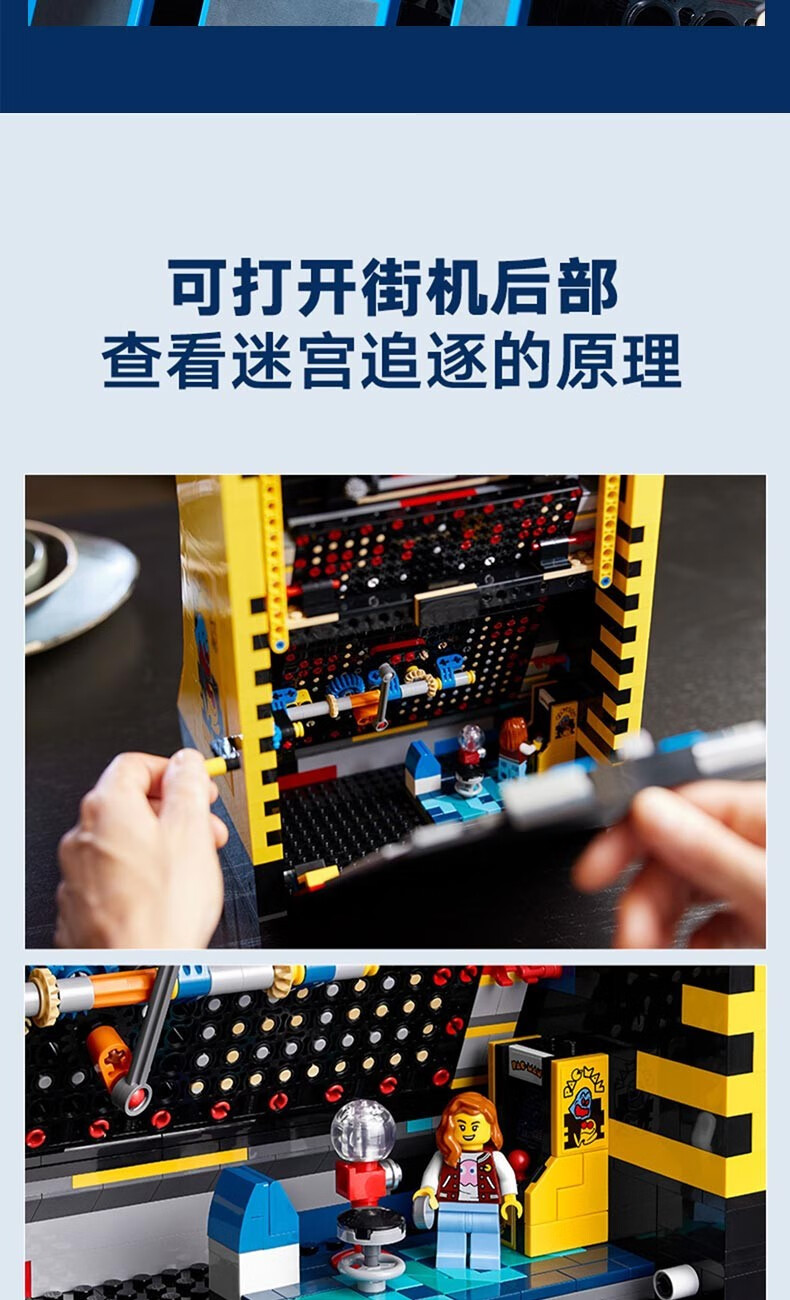 可打开街机后部
查看迷宫追逐的原理

PAC-MAN