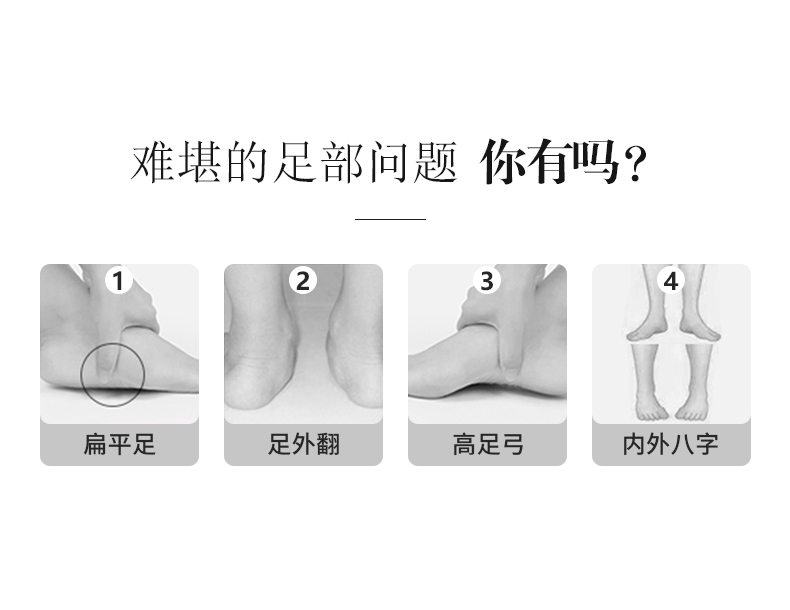 难堪的足部问题 你有吗？

1
扁平足

2
足外翻

3
高足弓

4
内外八字