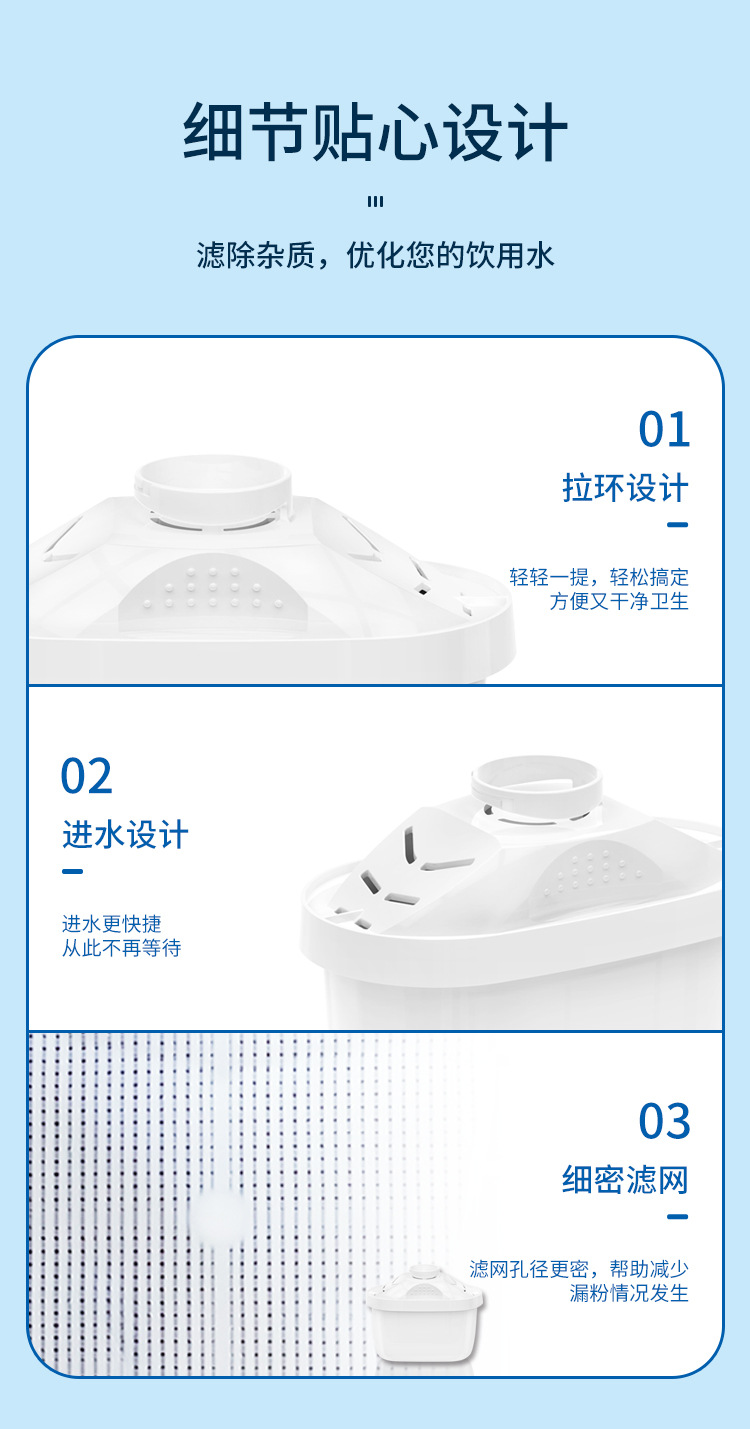 细节贴心设计

滤除杂质，优化您的饮用水

01
拉环设计

轻轻一提，轻松搞定
方便又干净卫生

02
进水设计

进水更快捷
从此不再等待

03
细密滤网

滤网孔径更密，帮助减少
漏粉情况发生