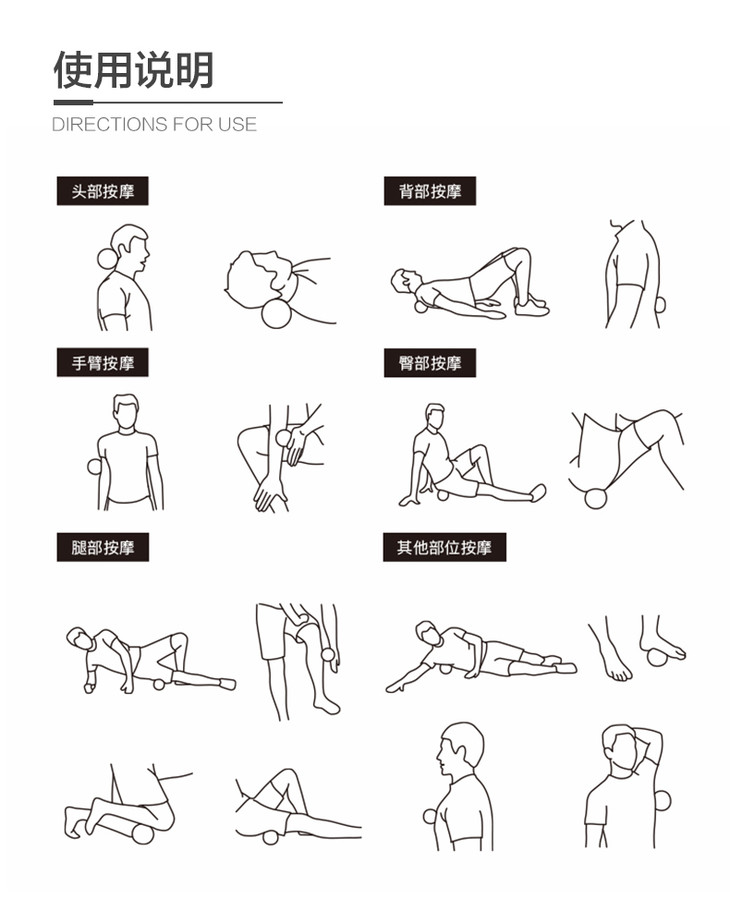 使用说明

DIRECTIONS FOR USE

头部按摩

背部按摩

手臂按摩

臀部按摩

腿部按摩

其他部位按摩