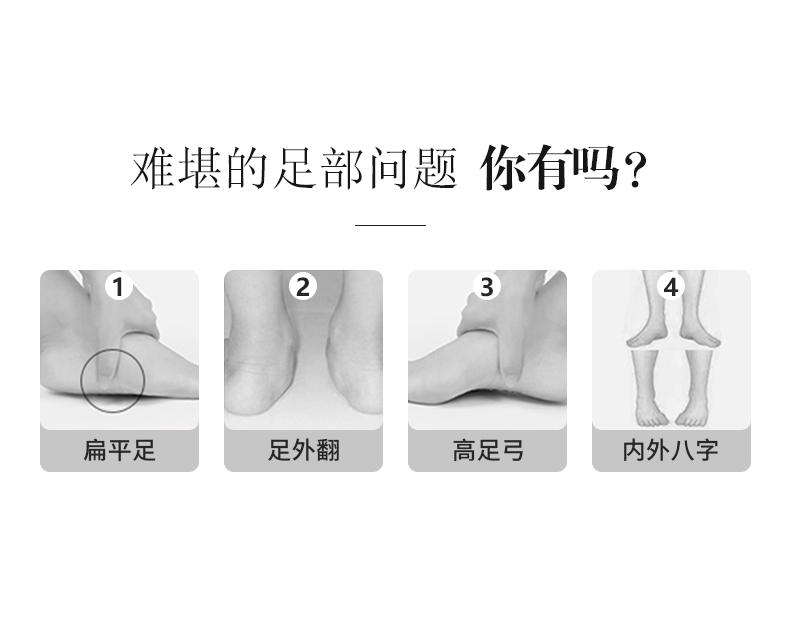 难堪的足部问题 你有吗？

1
扁平足

2
足外翻

3
高足弓

4
内外八字