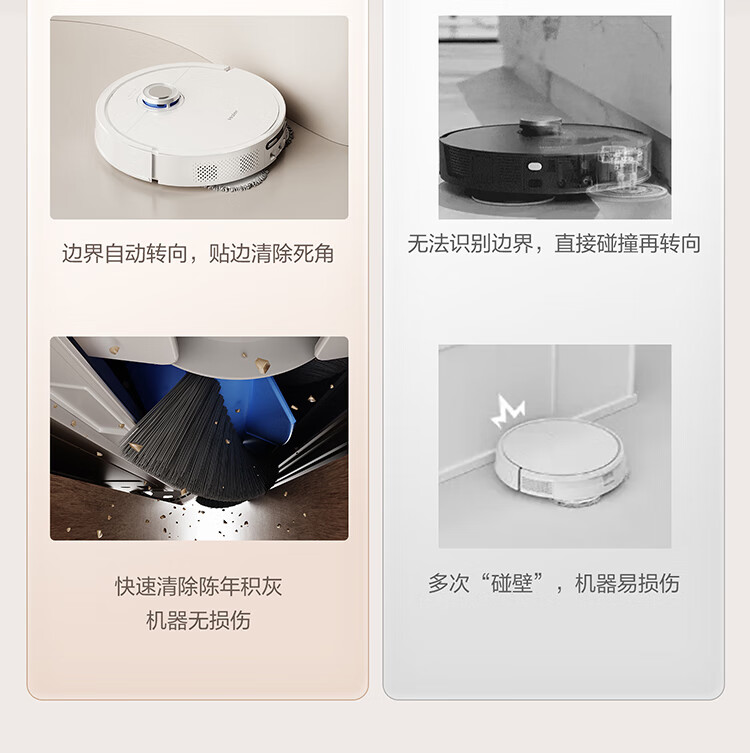 边界自动转向，贴边清除死角

快速清除陈年积灰
机器无损伤

无法识别边界，直接碰撞再转向

多次“碰壁”，机器易损伤