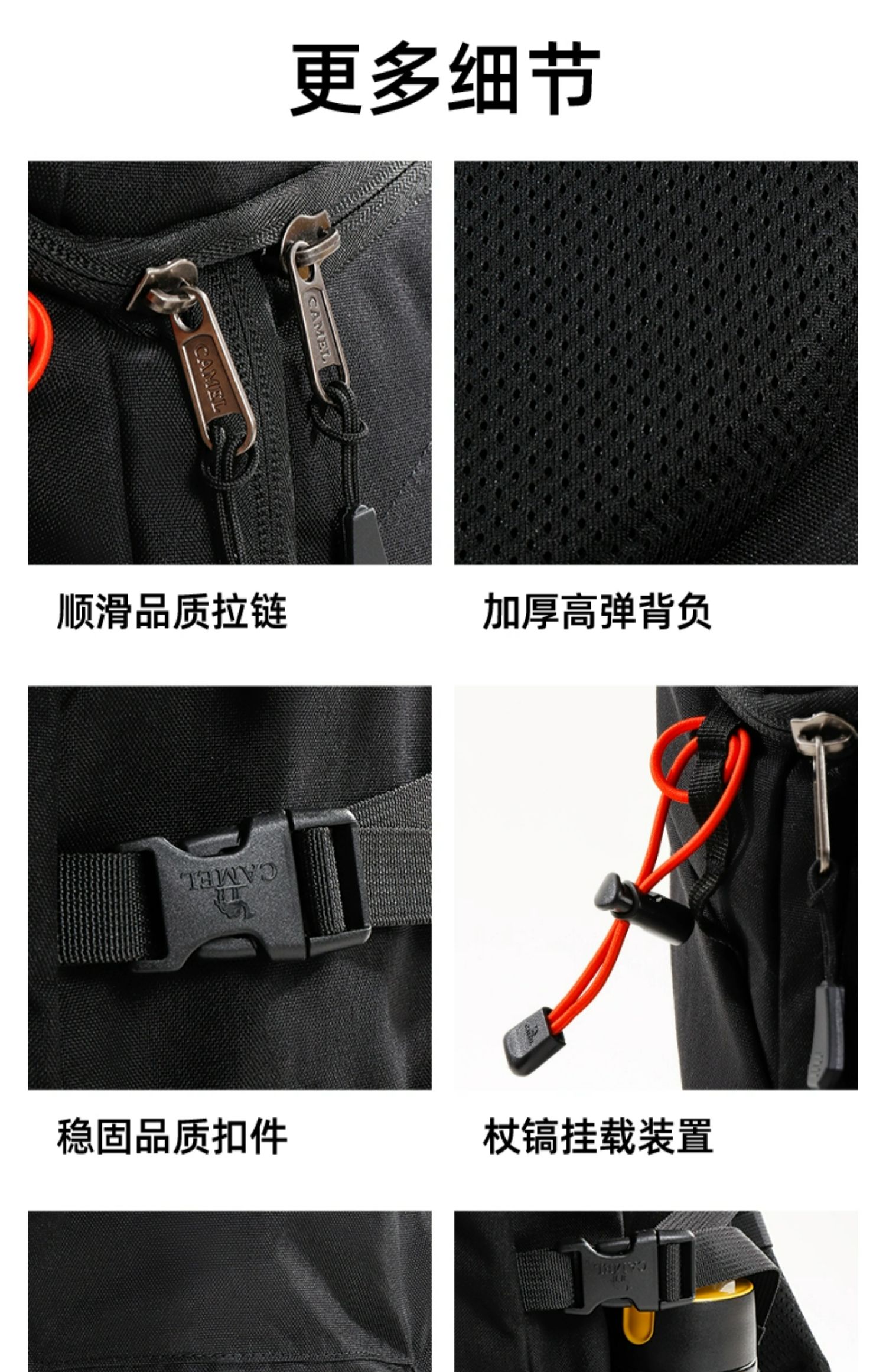 更多细节

CAMEL

CAMEL

顺滑品质拉链

加厚高弹背负

CAMEL

稳固品质扣件

杖镐挂载装置

CAMEL