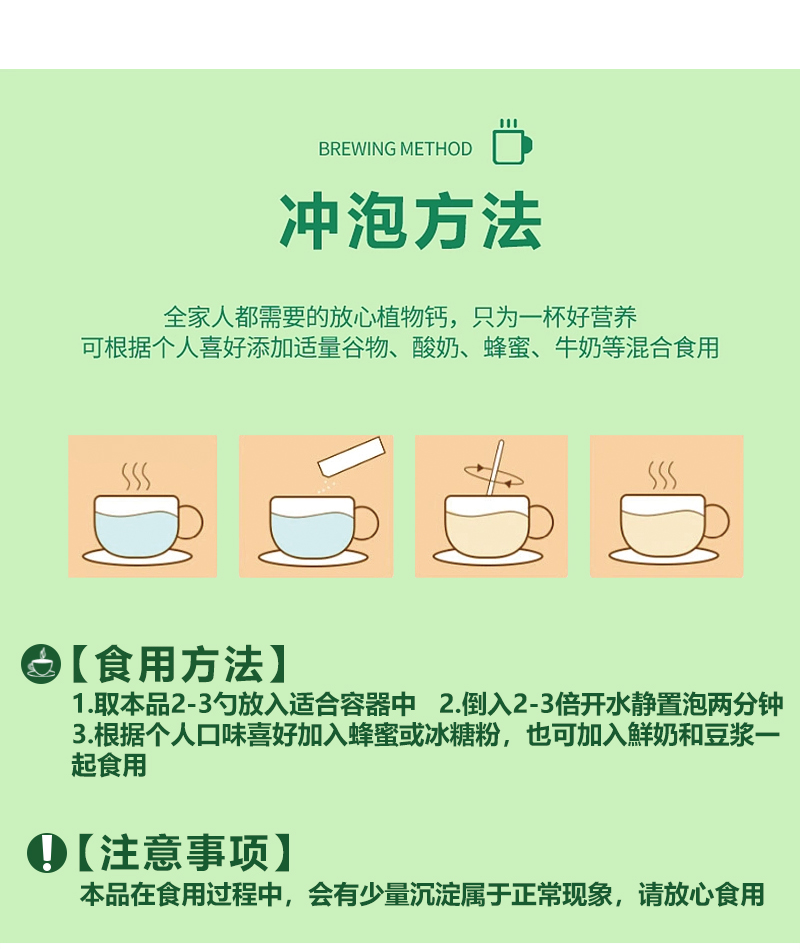 BREWING METHOD

冲泡方法

全家人都需要的放心植物钙，只为一杯好营养
可根据个人喜好添加适量谷物、酸奶、蜂蜜、牛奶等混合食用

【食用方法】
1.取本品2-3勺放入适合容器中　2.倒入2-3倍开水静置泡两分钟
3.根据个人口味喜好加入蜂蜜或冰糖粉，也可加入鲜奶和豆浆一起食用

【注意事项】
本品在食用过程中，会有少量沉淀属于正常现象，请放心食用