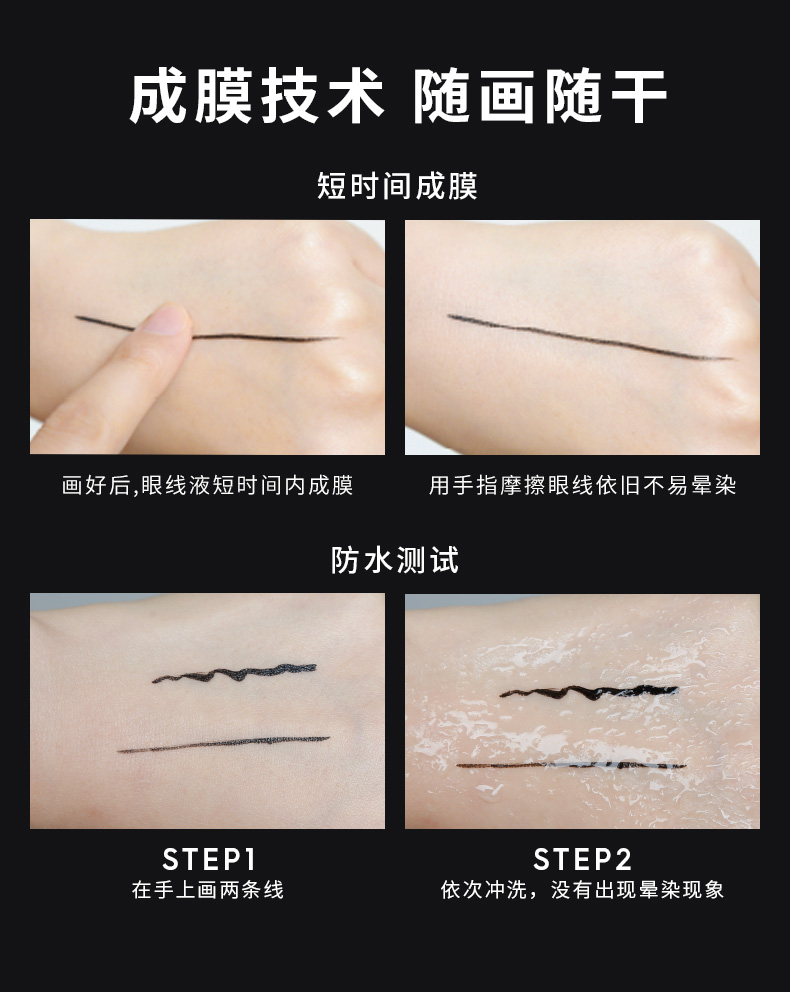 成膜技术 随画随干

短时间成膜

画好后,眼线液短时间内成膜

用手指摩擦眼线依旧不易晕染

防水测试

STEP1
在手上画两条线

STEP2
依次冲洗，没有出现晕染现象