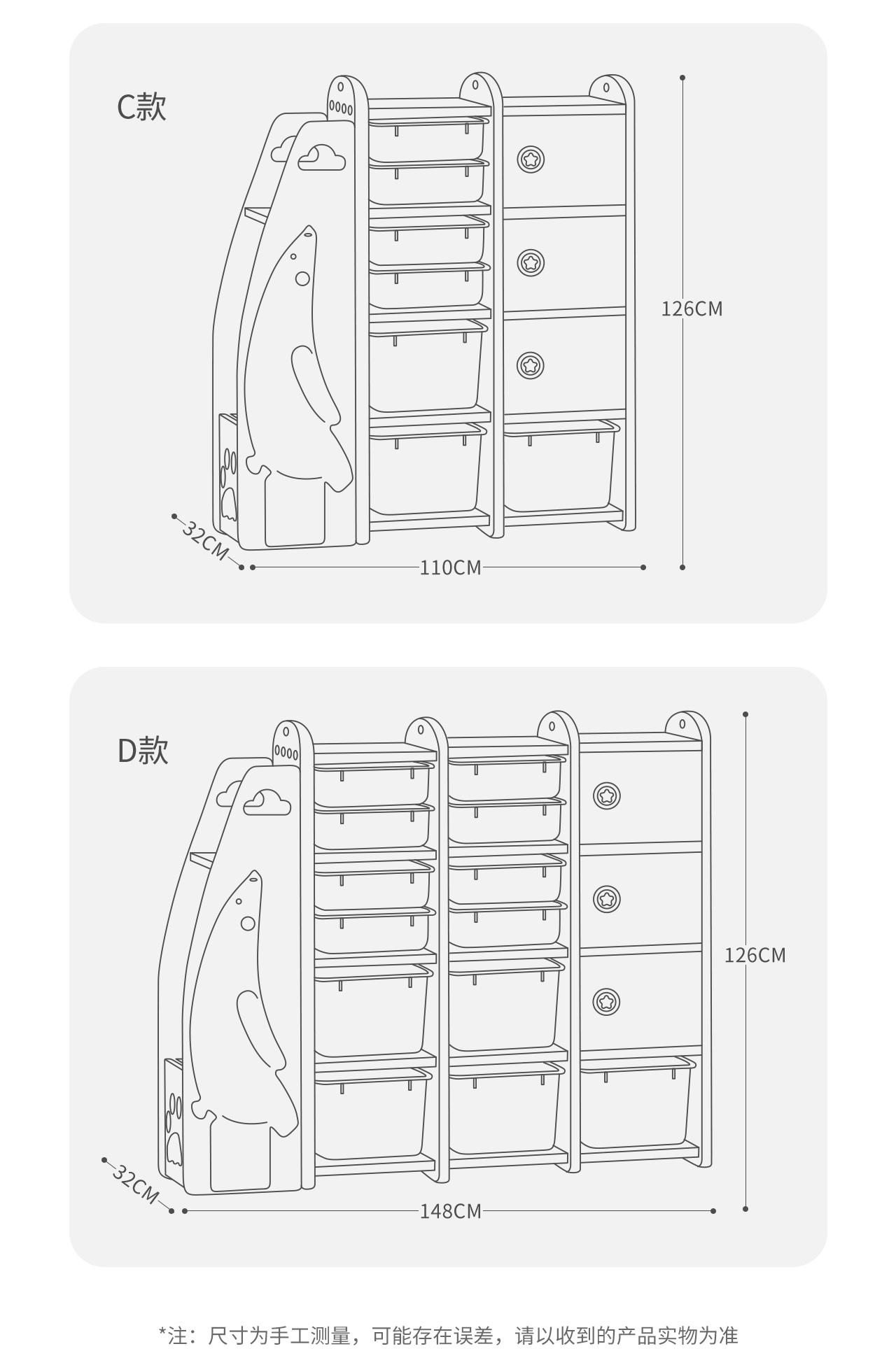 C款

126CM

32CM

110CM

D款

126CM

32CM

148CM

*注：尺寸为手工测量，可能存在误差，请以收到的产品实物为准