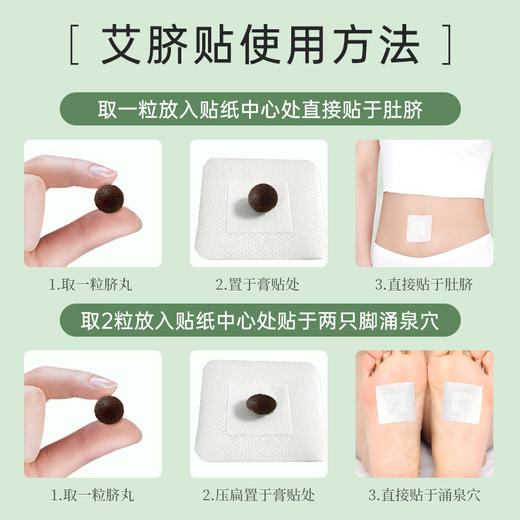 [ 艾脐贴使用方法 ]

取一粒放入贴纸中心处直接贴于肚脐

1.取一粒脐丸

2.置于膏贴处

3.直接贴于肚脐

取2粒放入贴纸中心处贴于两只脚涌泉穴

1.取一粒脐丸

2.压扁置于膏贴处

3.直接贴于涌泉穴