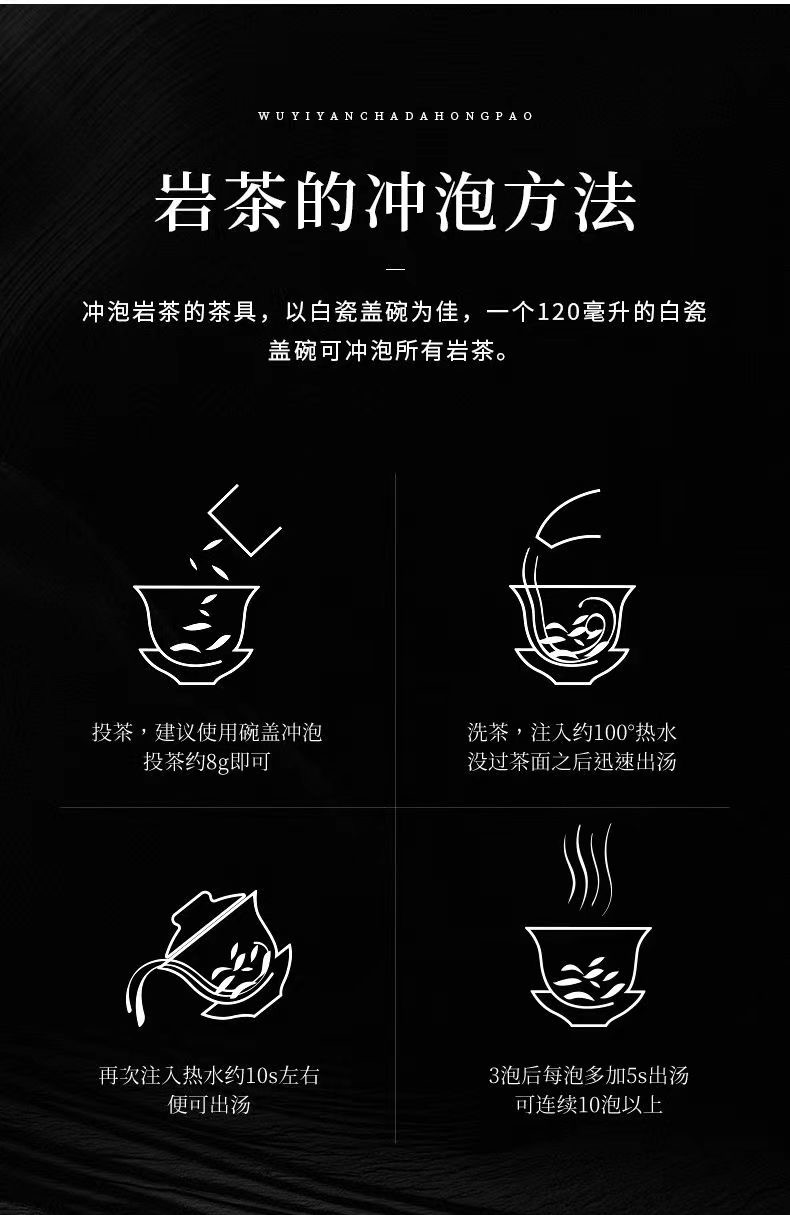 WUYIYANCHADAHONGPAO

岩茶的冲泡方法

冲泡岩茶的茶具，以白瓷盖碗为佳，一个120毫升的白瓷盖碗可冲泡所有岩茶。

投茶，建议使用碗盖冲泡
投茶约8g即可

洗茶，注入约100°热水
没过茶面之后迅速出汤

再次注入热水约10s左右
便可出汤

3泡后每泡多加5s出汤
可连续10泡以上