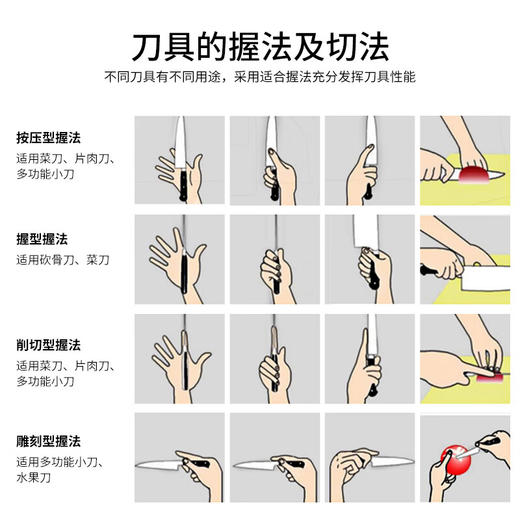 刀具的握法及切法

不同刀具有不同用途，采用适合握法充分发挥刀具性能

按压型握法
适用菜刀、片肉刀、多功能小刀

握型握法
适用砍骨刀、菜刀

削切型握法
适用菜刀、片肉刀、多功能小刀

雕刻型握法
适用多功能小刀、水果刀