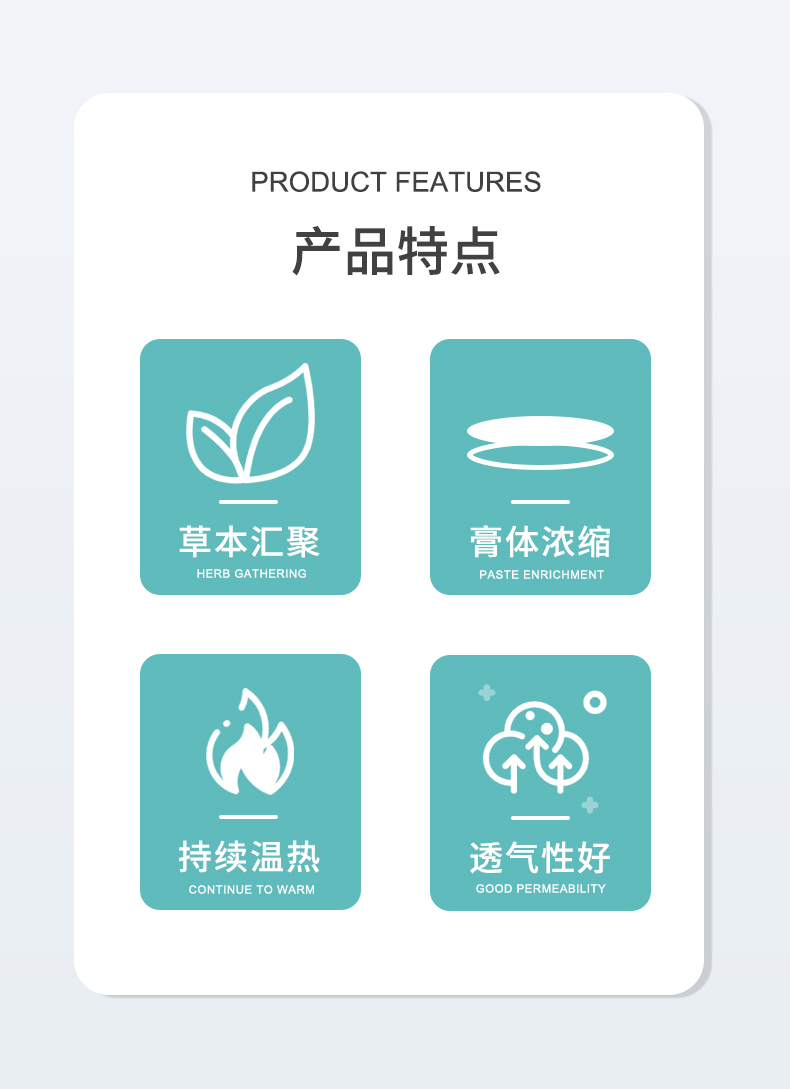 PRODUCT FEATURES

产品特点

草本汇聚
HERB GATHERING

膏体浓缩
PASTE ENRICHMENT

持续温热
CONTINUE TO WARM

透气性好
GOOD PERMEABILITY