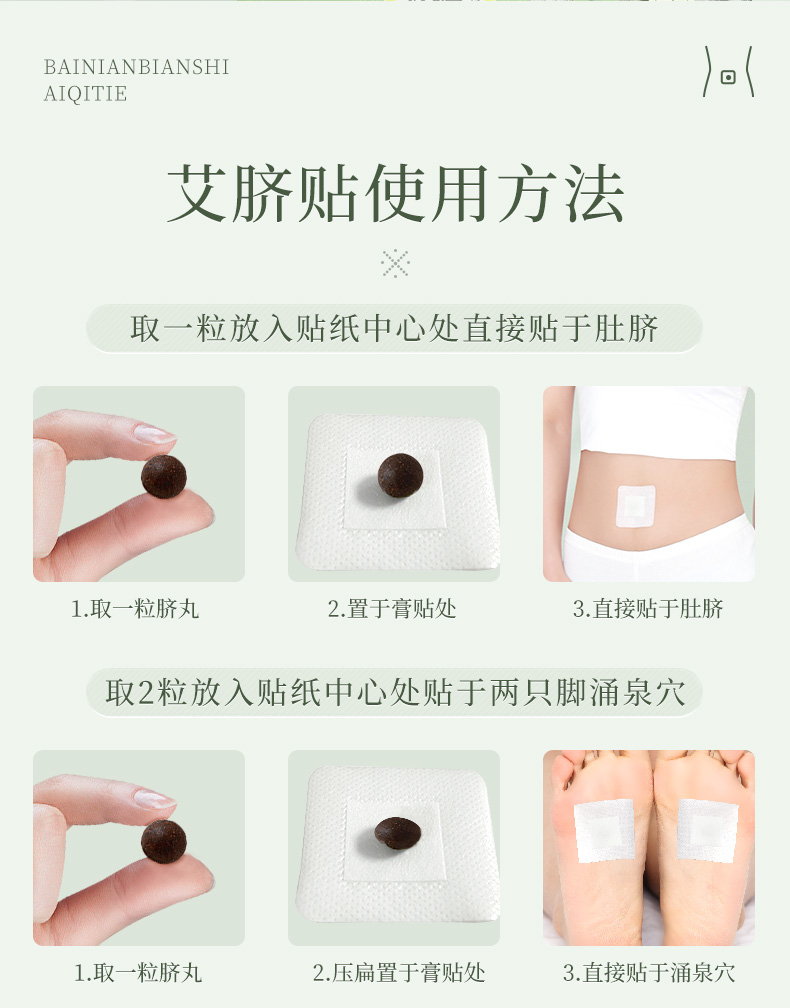 BAINIANBIANSHI
AIQITIE

艾脐贴使用方法

取一粒放入贴纸中心处直接贴于肚脐

1.取一粒脐丸

2.置于膏贴处

3.直接贴于肚脐

取2粒放入贴纸中心处贴于两只脚涌泉穴

1.取一粒脐丸

2.压扁置于膏贴处

3.直接贴于涌泉穴