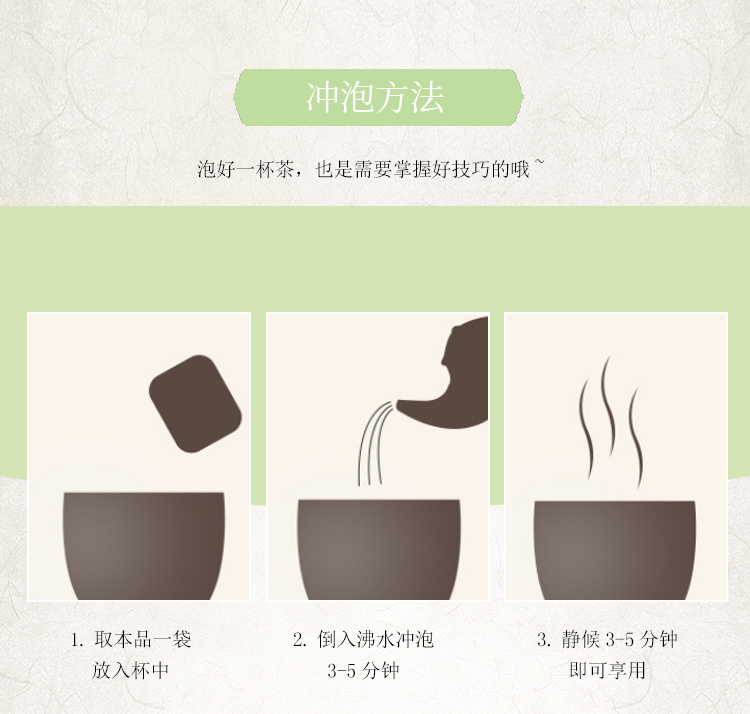 冲泡方法

泡好一杯茶，也是需要掌握好技巧的哦~

1. 取本品一袋
放入杯中

2. 倒入沸水冲泡
3-5 分钟

3. 静候 3-5 分钟
即可享用