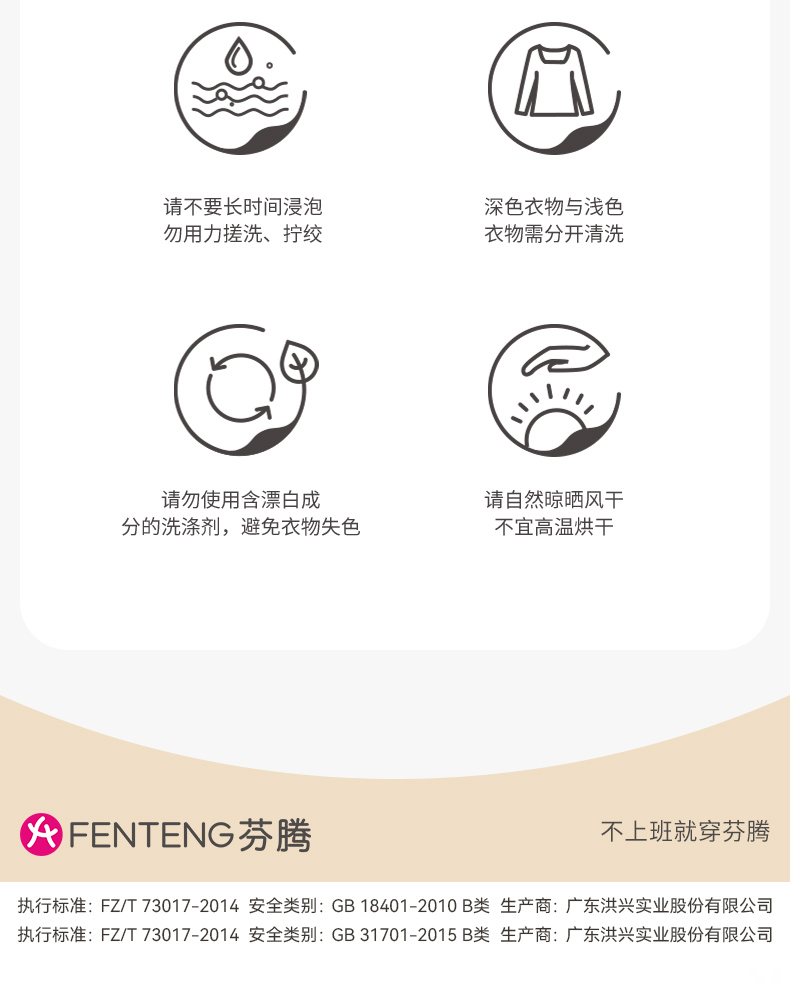 请不要长时间浸泡
勿用力搓洗、拧绞

深色衣物与浅色
衣物需分开清洗

请勿使用含漂白成
分的洗涤剂，避免衣物失色

请自然晾晒风干
不宜高温烘干

FENTENG芬腾

不上班就穿芬腾

执行标准：FZ/T 73017-2014 安全类别：GB 18401-2010 B类 生产商：广东洪兴实业股份有限公司
执行标准：FZ/T 73017-2014 安全类别：GB 31701-2015 B类 生产商：广东洪兴实业股份有限公司