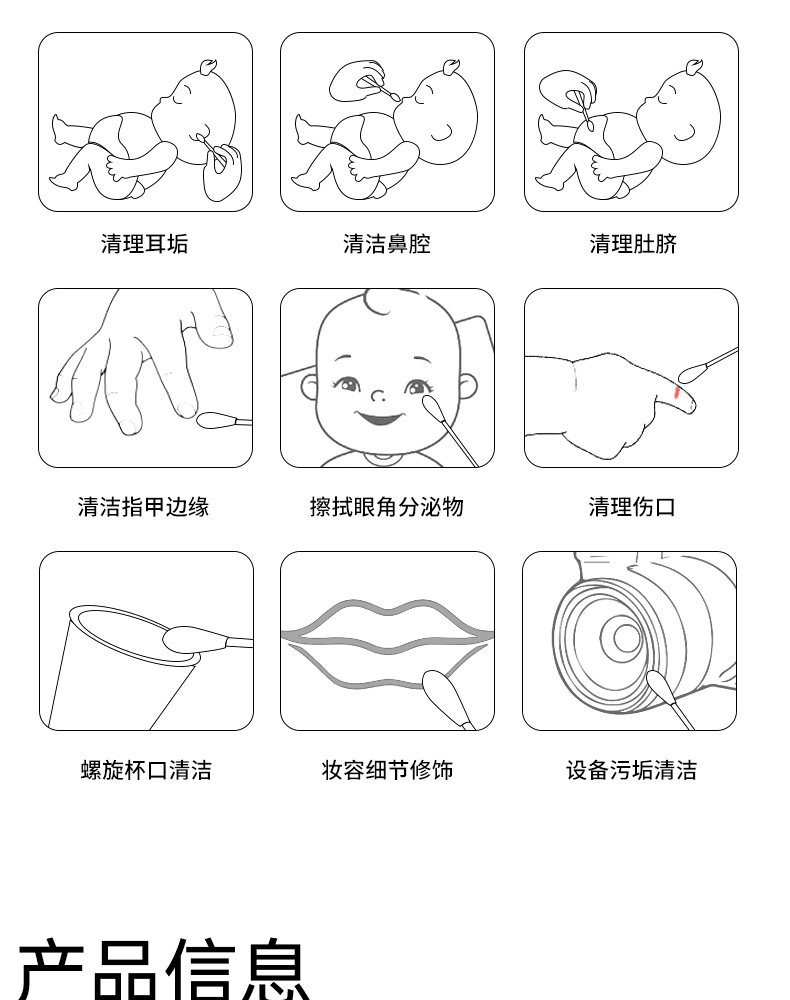 清理耳垢

清洁鼻腔

清理肚脐

清洁指甲边缘

擦拭眼角分泌物

清理伤口

螺旋杯口清洁

妆容细节修饰

设备污垢清洁

产品信息