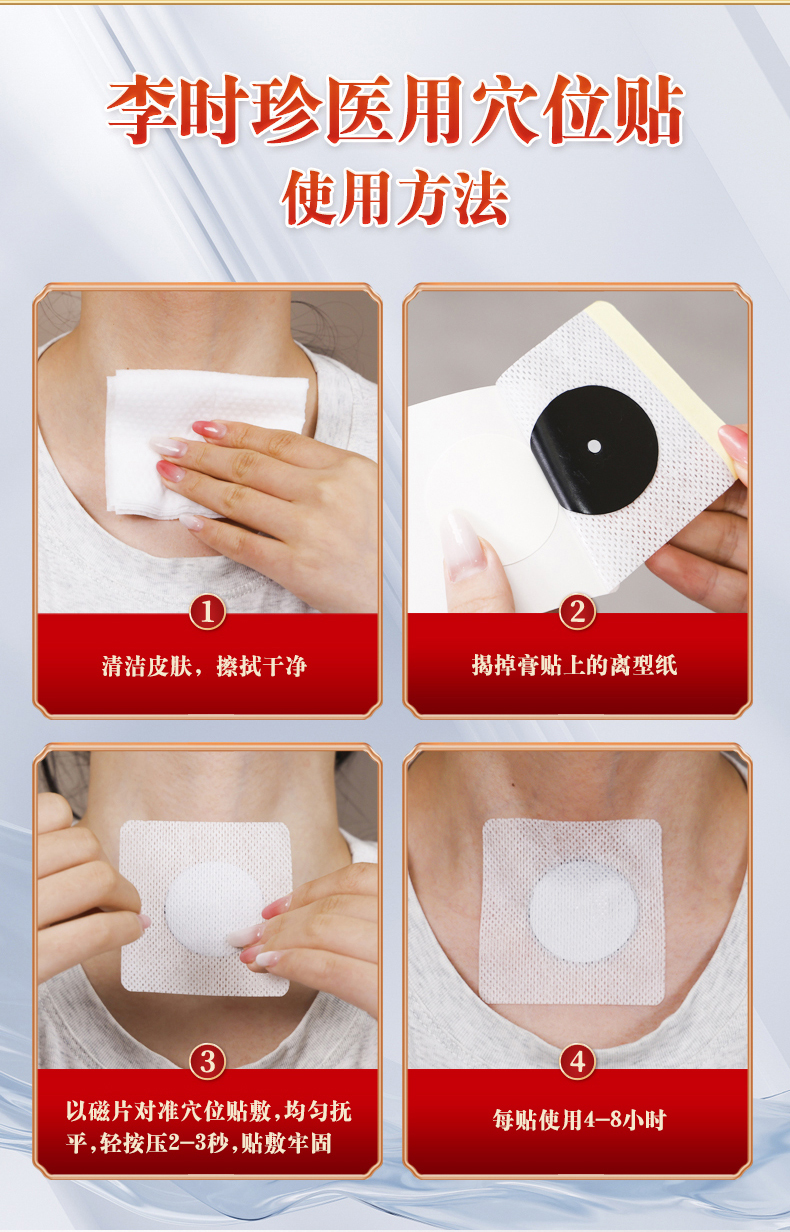 李时珍医用穴位贴
使用方法

1
清洁皮肤，擦拭干净

2
揭掉膏贴上的离型纸

3
以磁片对准穴位贴敷，均匀抚平，轻按压2-3秒，贴敷牢固

4
每贴使用4-8小时