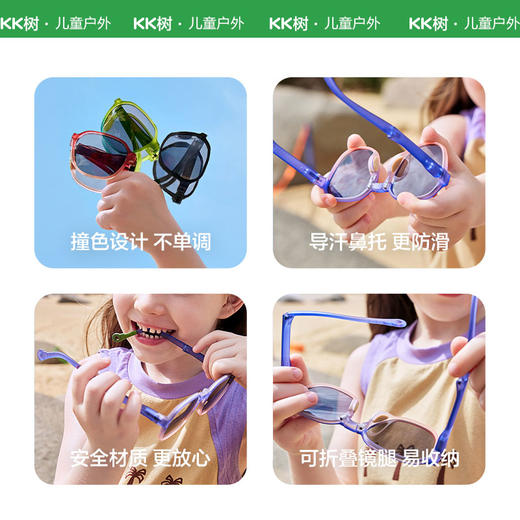 KK树 · 儿童户外 KK树 · 儿童户外 KK树 · 儿童户外 KK树 · 儿童户外

撞色设计 不单调

导汗鼻托 更防滑

安全材质 更放心

可折叠镜腿 易收纳