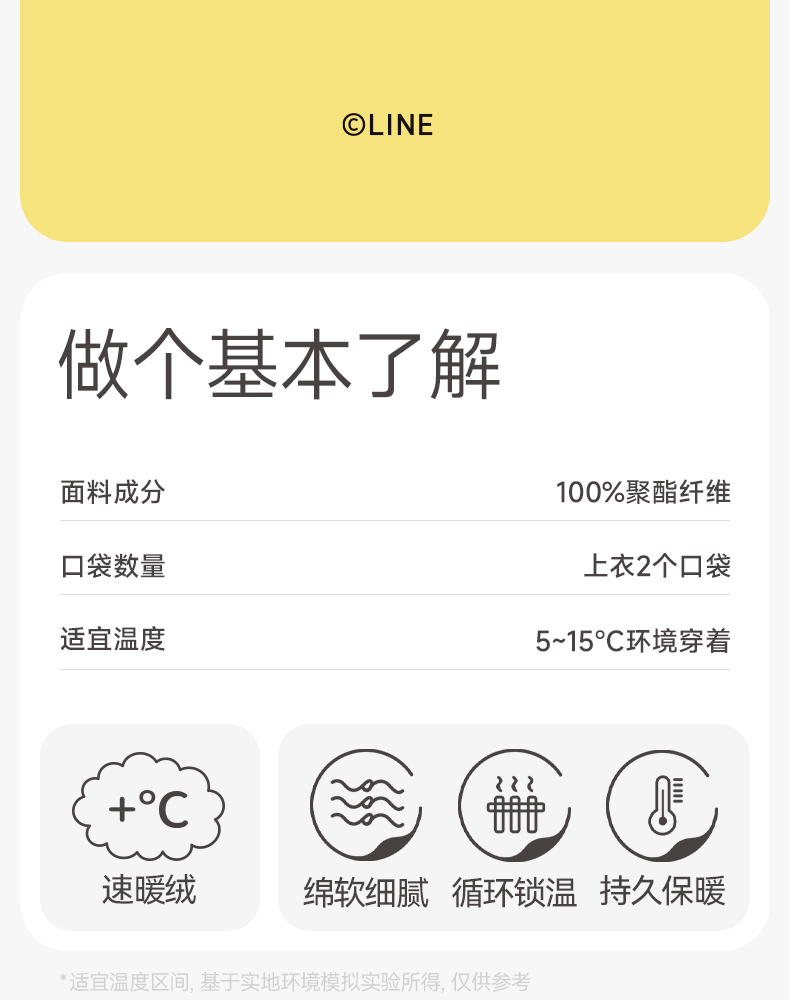 ©LINE

做个基本了解

面料成分 100%聚酯纤维

口袋数量 上衣2个口袋

适宜温度 5~15°C环境穿着

+°C

速暖绒

绵软细腻 循环锁温 持久保暖

*适宜温度区间，基于实地环境模拟实验所得，仅供参考