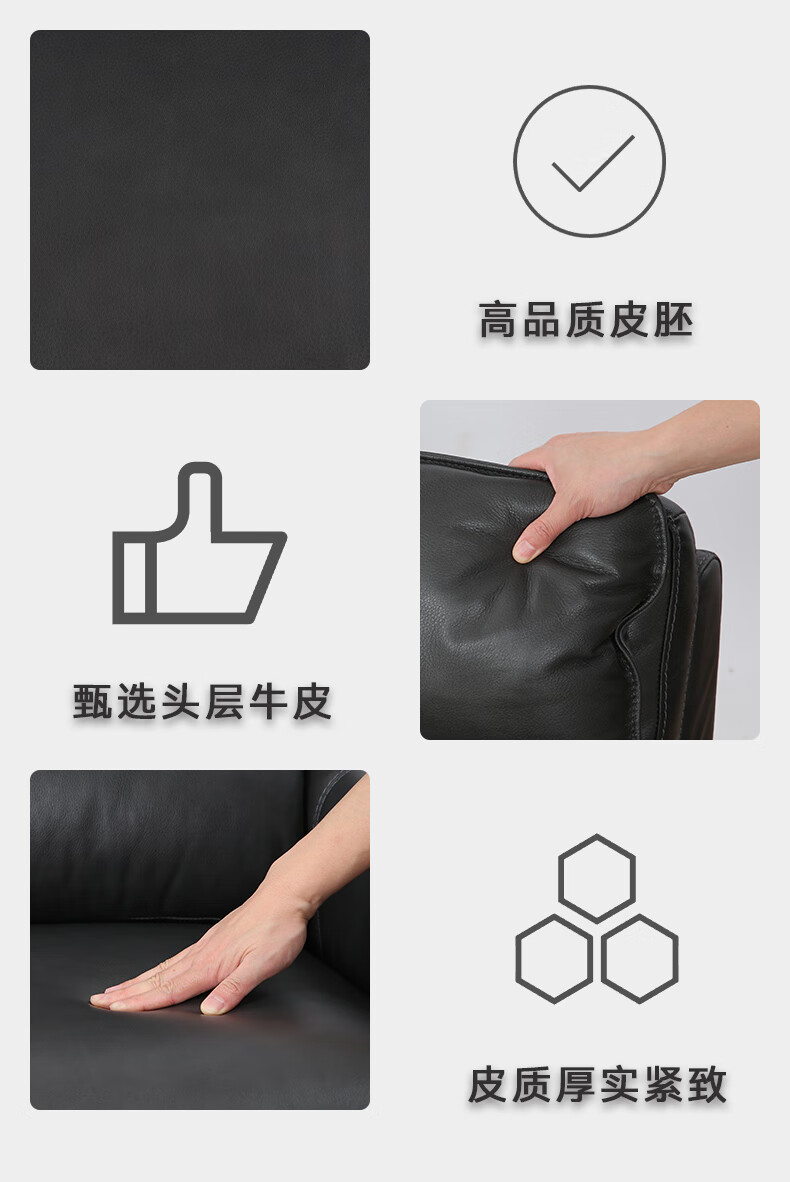 高品质皮胚

甄选头层牛皮

皮质厚实紧致