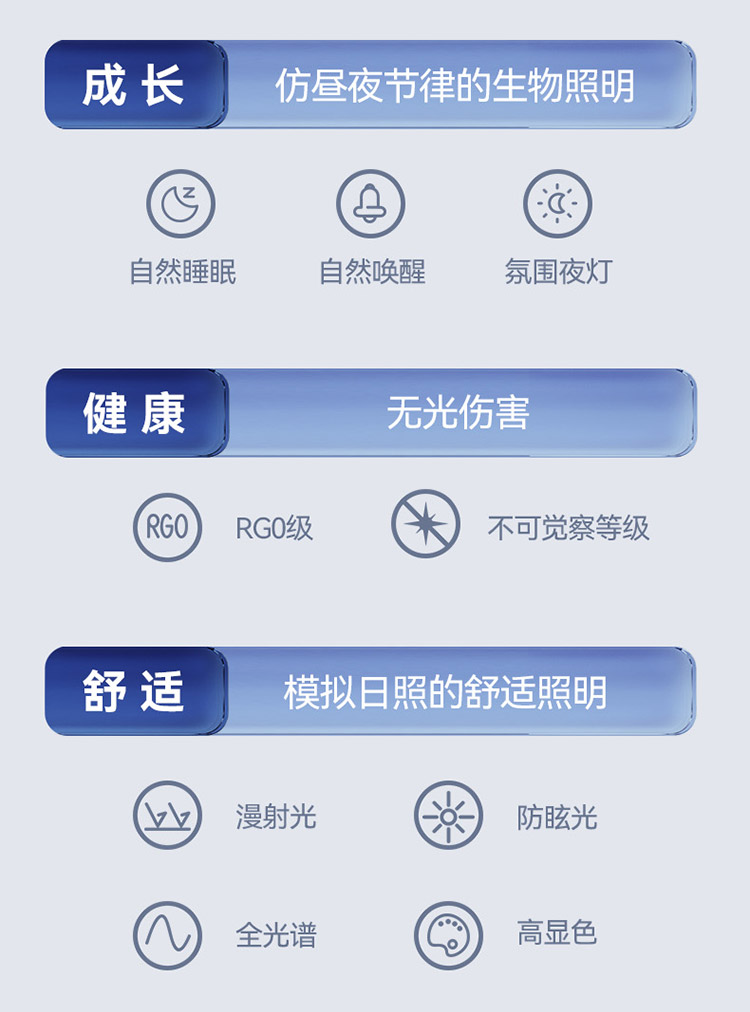 成长

仿昼夜节律的生物照明

自然睡眠

自然唤醒

氛围夜灯

健康

无光伤害

RG0

RG0级

不可觉察等级

舒适

模拟日照的舒适照明

漫射光

防眩光

全光谱

高显色