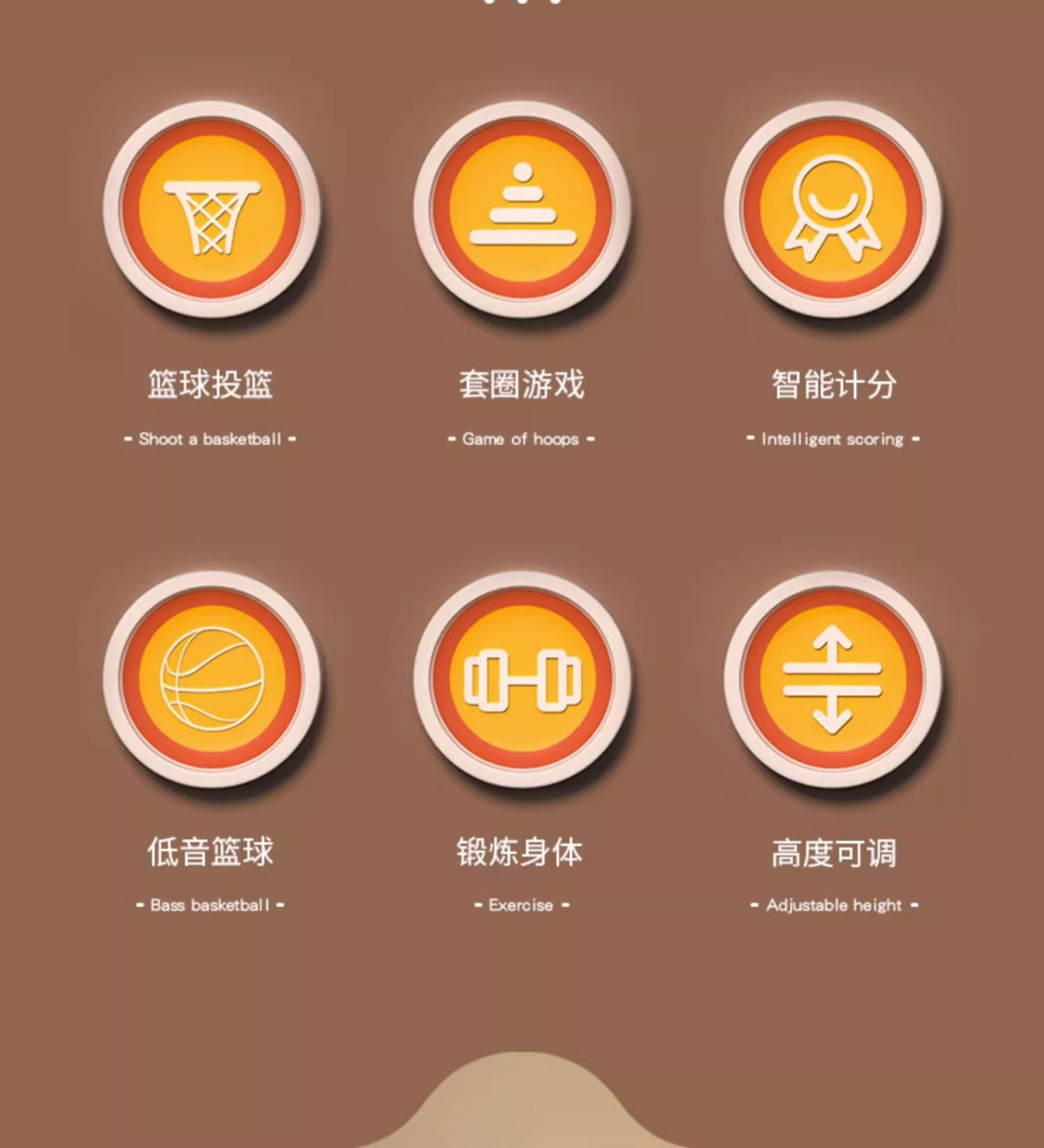 篮球投篮

- Shoot a basketball -

套圈游戏

- Game of hoops -

智能计分

- Intelligent scoring -

低音篮球

- Bass basketball -

锻炼身体

- Exercise -

高度可调

- Adjustable height -