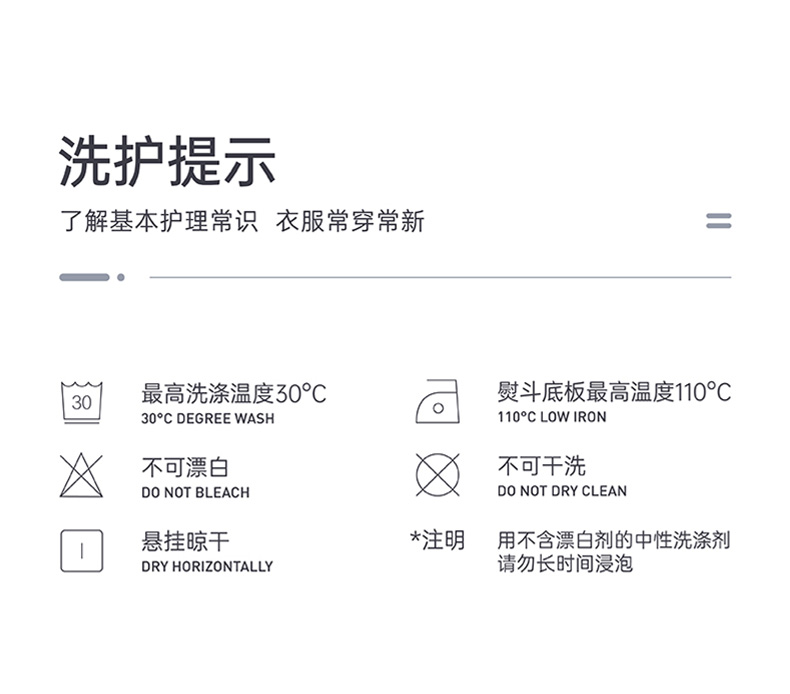 洗护提示

了解基本护理常识 衣服常穿常新

30

最高洗涤温度30°C
30°C DEGREE WASH

不可漂白
DO NOT BLEACH

悬挂晾干
DRY HORIZONTALLY

熨斗底板最高温度110°C
110°C LOW IRON

不可干洗
DO NOT DRY CLEAN

*注明 用不含漂白剂的中性洗涤剂
请勿长时间浸泡