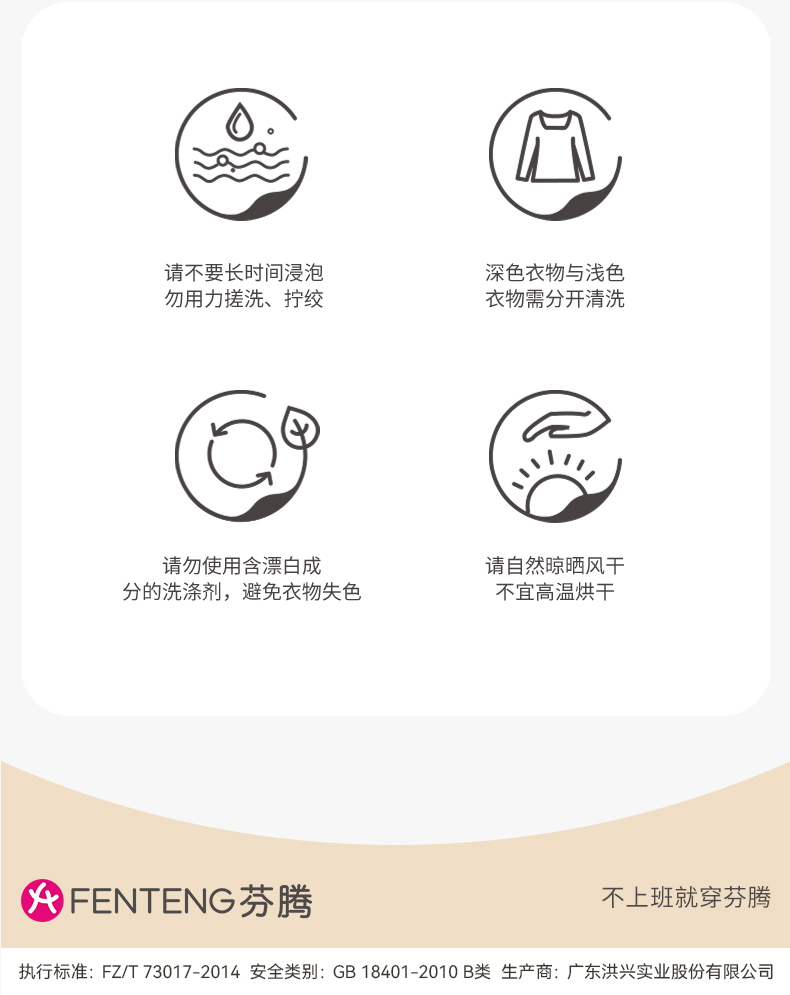 请不要长时间浸泡
勿用力搓洗、拧绞

深色衣物与浅色
衣物需分开清洗

请勿使用含漂白成
分的洗涤剂，避免衣物失色

请自然晾晒风干
不宜高温烘干

FENTENG芬腾

不上班就穿芬腾

执行标准：FZ/T 73017-2014 安全类别：GB 18401-2010 B类 生产商：广东洪兴实业股份有限公司